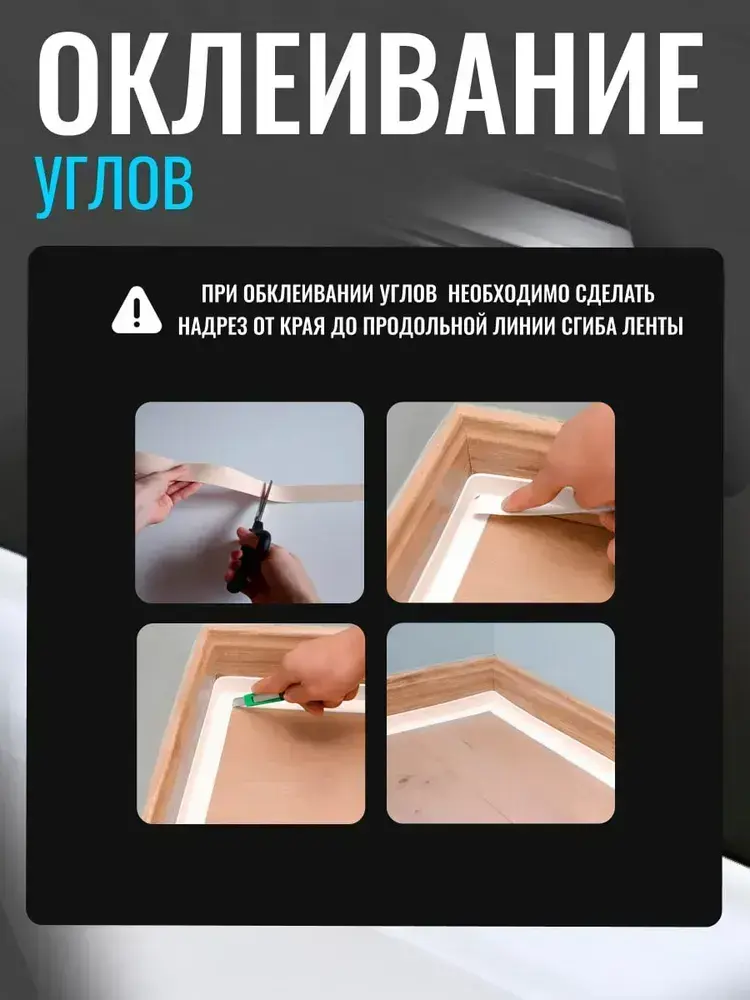 ОКЛЕИВАНИЕ
УГЛОВ

ПРИ ОБКЛЕИВАНИИ УГЛОВ НЕОБХОДИМО СДЕЛАТЬ НАДРЕЗ ОТ КРАЯ ДО ПРОДОЛЬНОЙ ЛИНИИ СГИБА ЛЕНТЫ