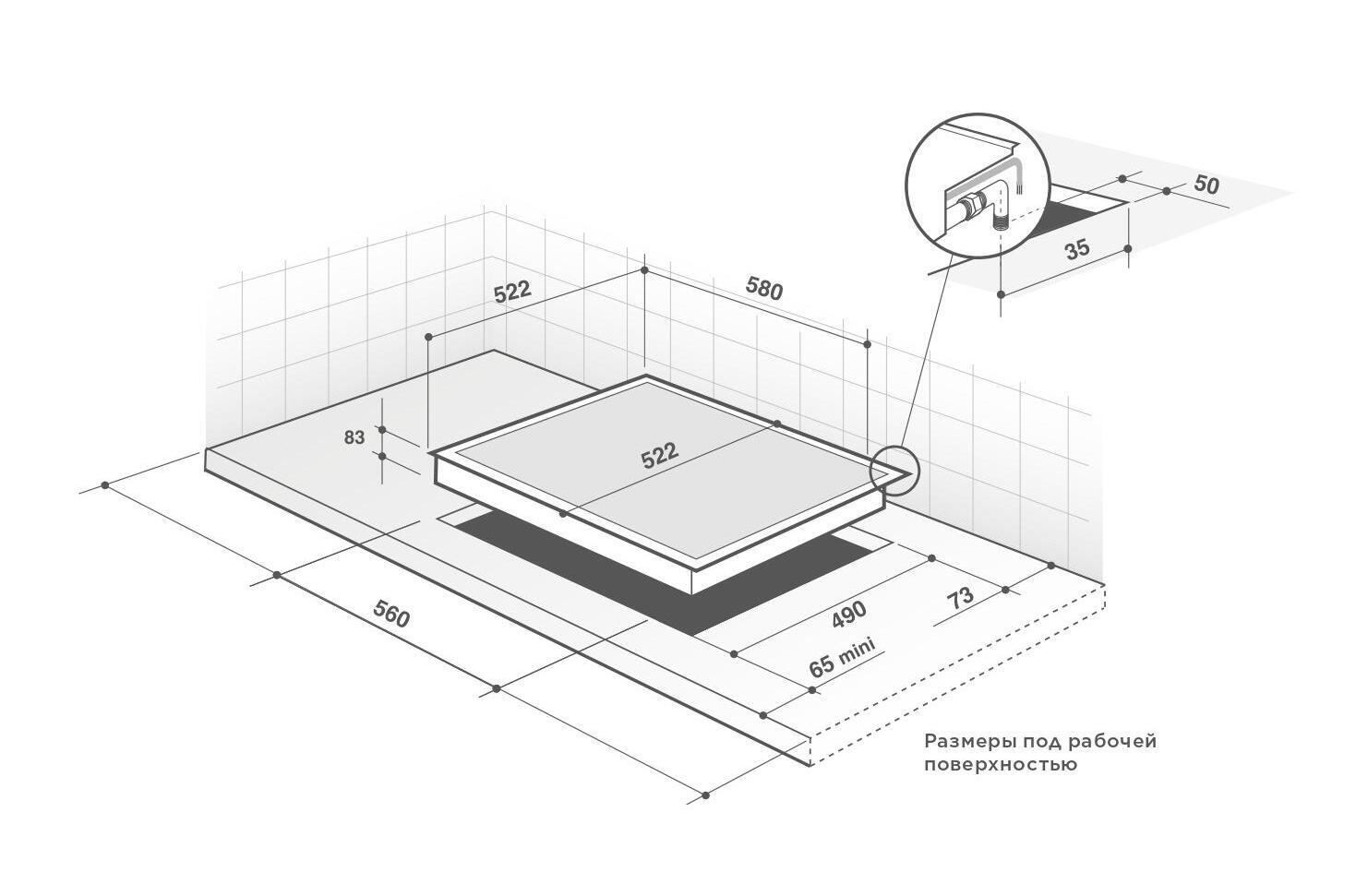 50

35

522

580

83

522

560

490

73

65 mini

Размеры под рабочей поверхностью