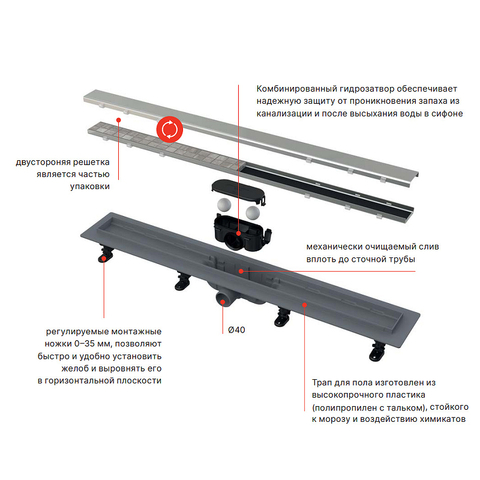 Комбинированный гидрозатвор обеспечивает надежную защиту от проникновения запаха из канализации и после высыхания воды в сифоне

двустороняя решетка является частью упаковки

механически очищаемый слив вплоть до сточной трубы

Ø40

регулируемые монтажные ножки 0–35 мм, позволяют быстро и удобно установить желоб и выровнять его в горизонтальной плоскости

Трап для пола изготовлен из высокопрочного пластика (полипропилен с тальком), стойкого к морозу и воздействию химикатов