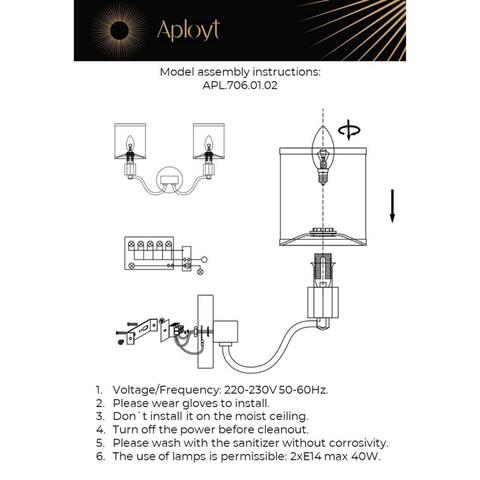 Aployt

Model assembly instructions:
APL.706.01.02

1. Voltage/Frequency: 220-230V 50-60Hz.
2. Please wear gloves to install.
3. Don`t install it on the moist ceiling.
4. Turn off the power before cleanout.
5. Please wash with the sanitizer without corrosivity.
6. The use of lamps is permissible: 2xE14 max 40W.