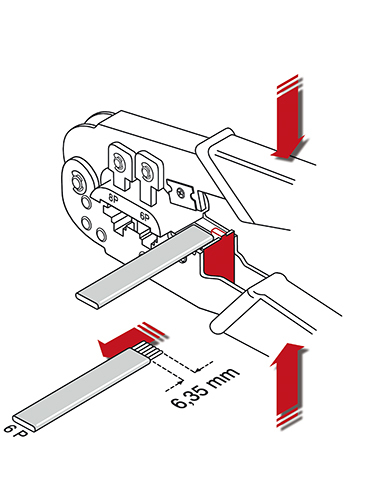 6P
6P
6,35 mm
6 P