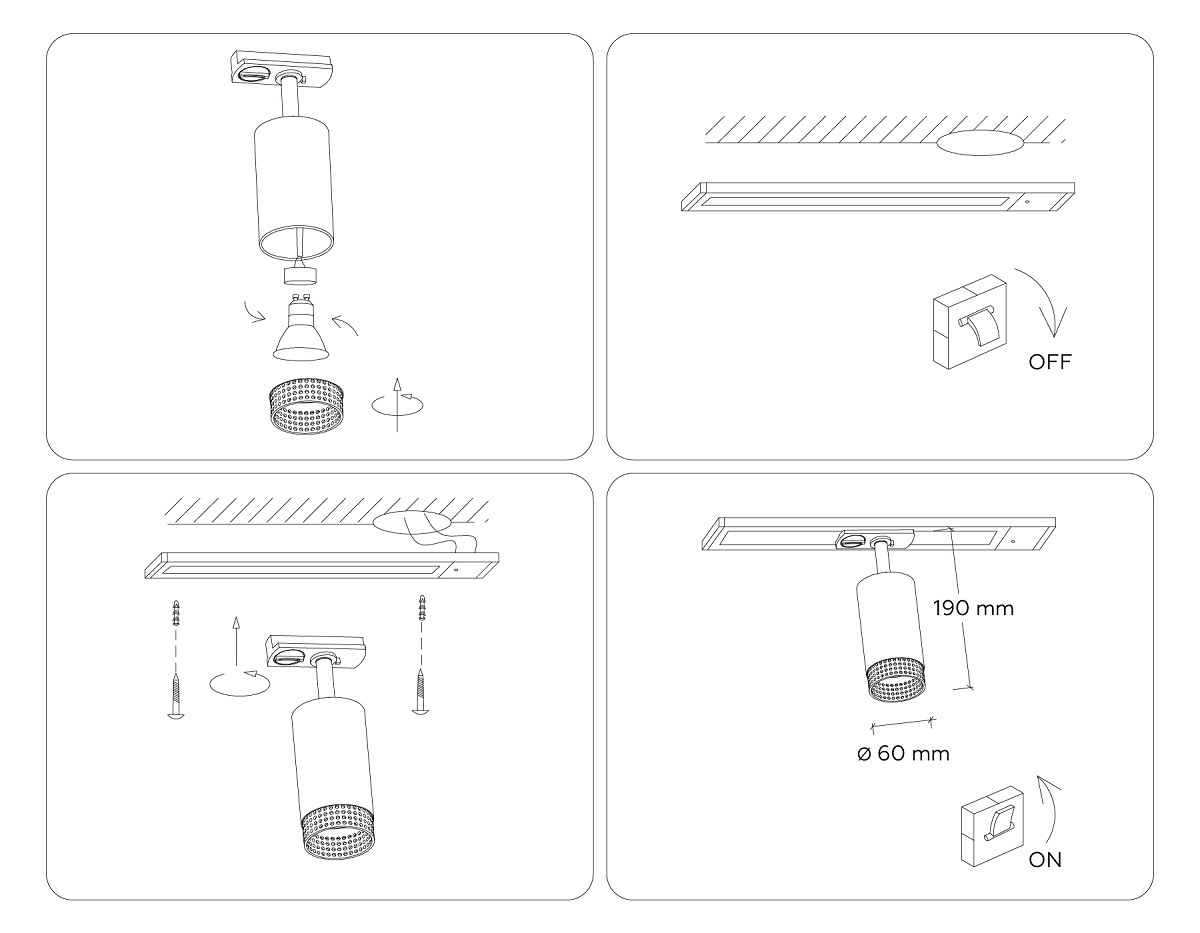 OFF

190 mm

ø 60 mm

ON