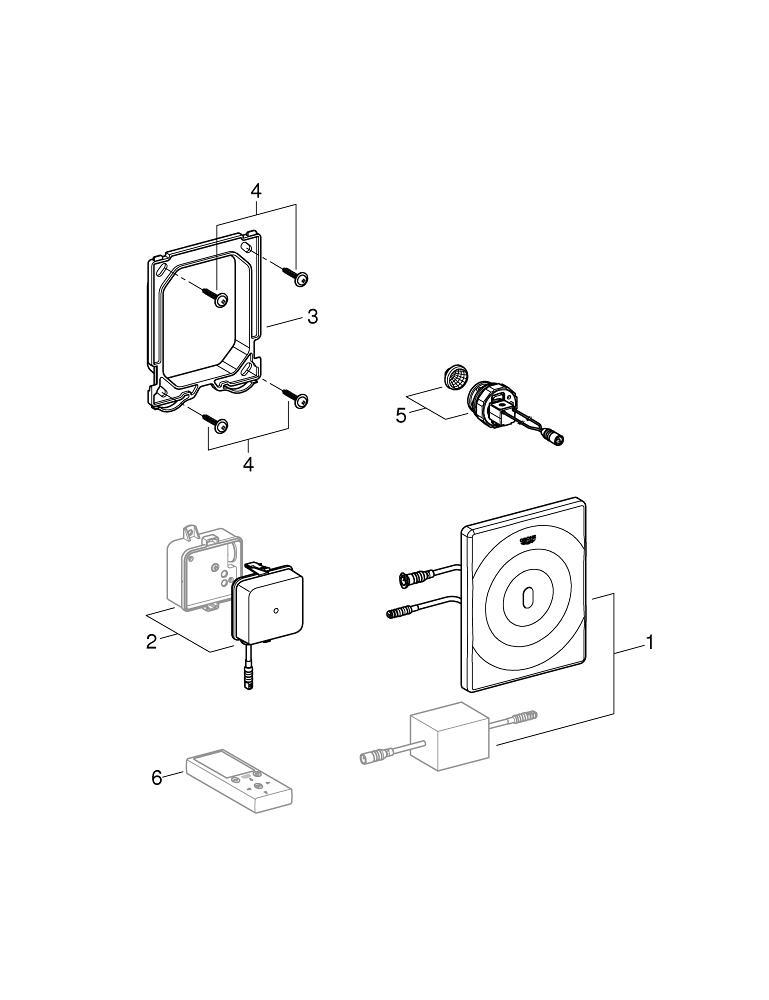 4
3
4
5
2
1
6