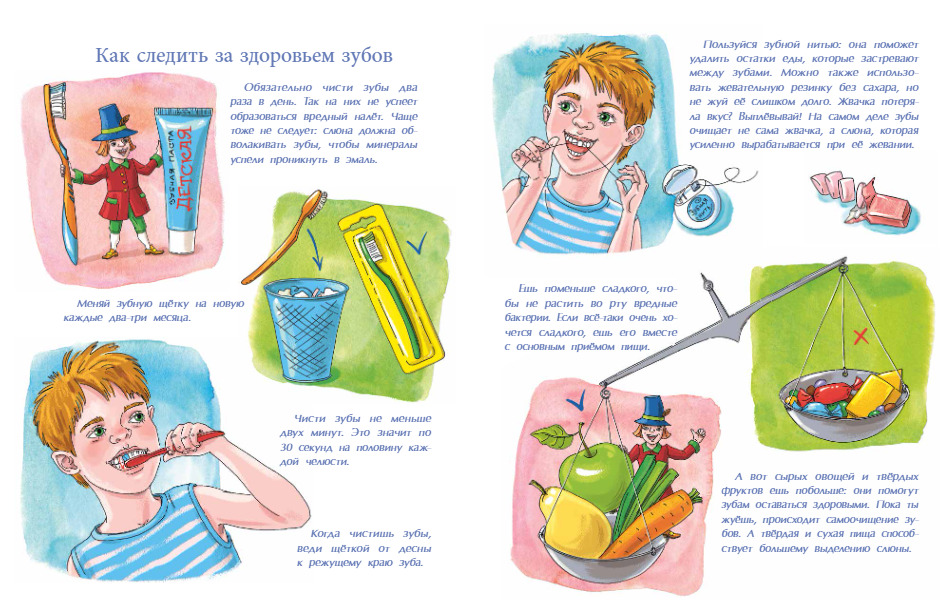 Как следить за здоровьем зубов

Обязательно чисти зубы два раза в день. Так на них не успеет образоваться вредный налёт. Чаще тоже не следует: слюна должна обволакивать зубы, чтобы минералы успели проникнуть в эмаль.

ЗУБНАЯ ПАСТА ДЕТСКАЯ

Меняй зубную щётку на новую каждые два-три месяца.

Чисти зубы не меньше двух минут. Это значит по 30 секунд на половину каждой челюсти.

Когда чистишь зубы, веди щёткой от десны к режущему краю зуба.

Пользуйся зубной нитью: она поможет удалить остатки еды, которые застревают между зубами. Можно также использовать жевательную резинку без сахара, но не жуй её слишком долго. Жвачка потеряла вкус? Выплёвывай! На самом деле зубы очищает не сама жвачка, а слюна, которая усиленно вырабатывается при её жевании.

Ешь поменьше сладкого, чтобы не растить во рту вредные бактерии. Если всё-таки очень хочется сладкого, ешь его вместе с основным приёмом пищи.

А вот сырых овощей и твёрдых фруктов ешь побольше: они помогут зубам оставаться здоровыми. Пока ты жуёшь, происходит самоочищение зубов. А твёрдая и сухая пища способствует большему выделению слюны.