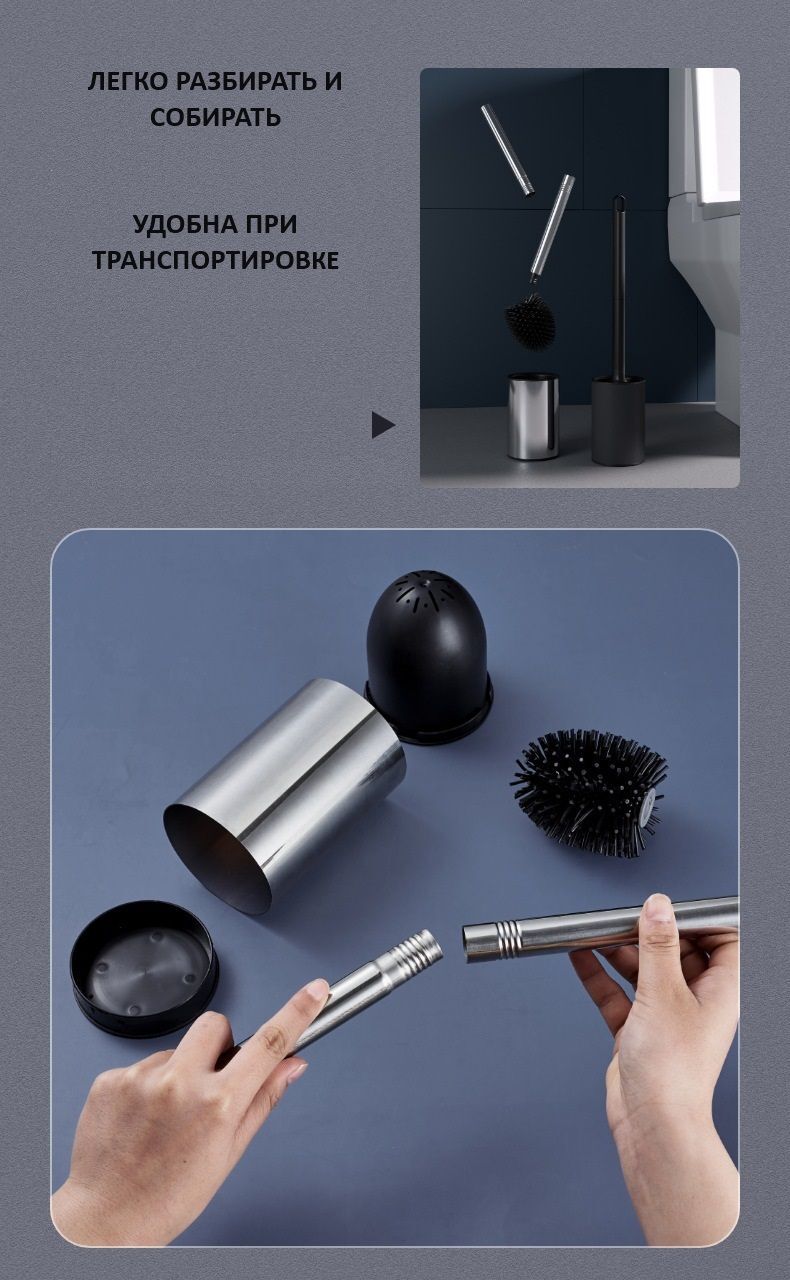 ЛЕГКО РАЗБИРАТЬ И СОБИРАТЬ

УДОБНА ПРИ ТРАНСПОРТИРОВКЕ