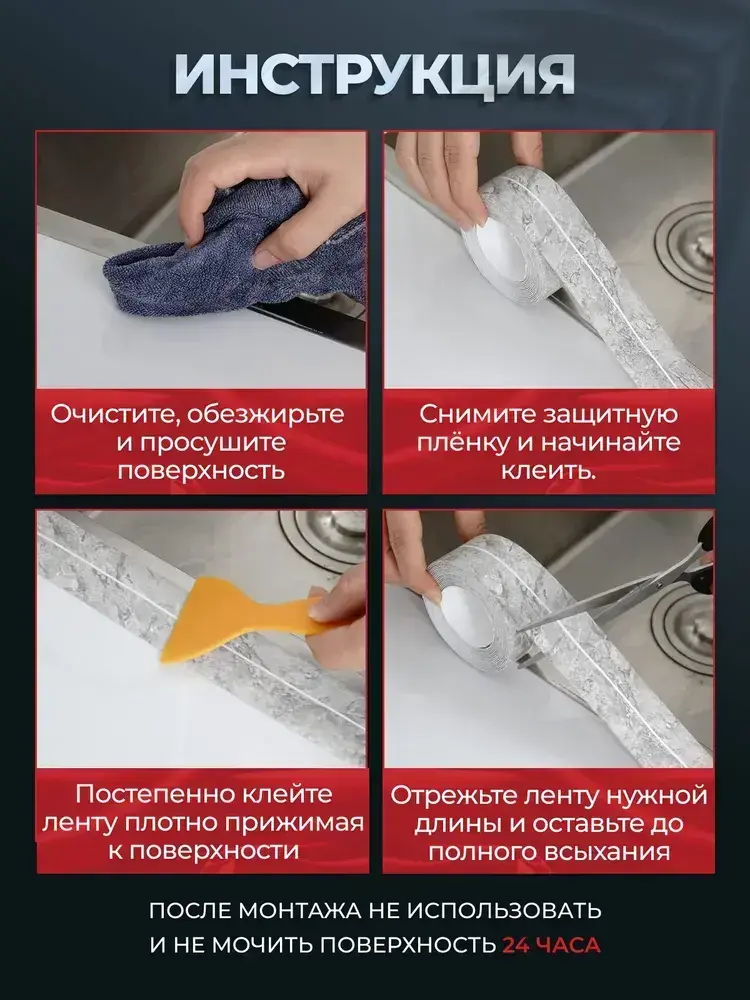 ИНСТРУКЦИЯ

Очистите, обезжирьте и просушите поверхность

Снимите защитную плёнку и начинайте клеить.

Постепенно клейте ленту плотно прижимая к поверхности

Отрежьте ленту нужной длины и оставьте до полного всыхания

ПОСЛЕ МОНТАЖА НЕ ИСПОЛЬЗОВАТЬ И НЕ МОЧИТЬ ПОВЕРХНОСТЬ 24 ЧАСА