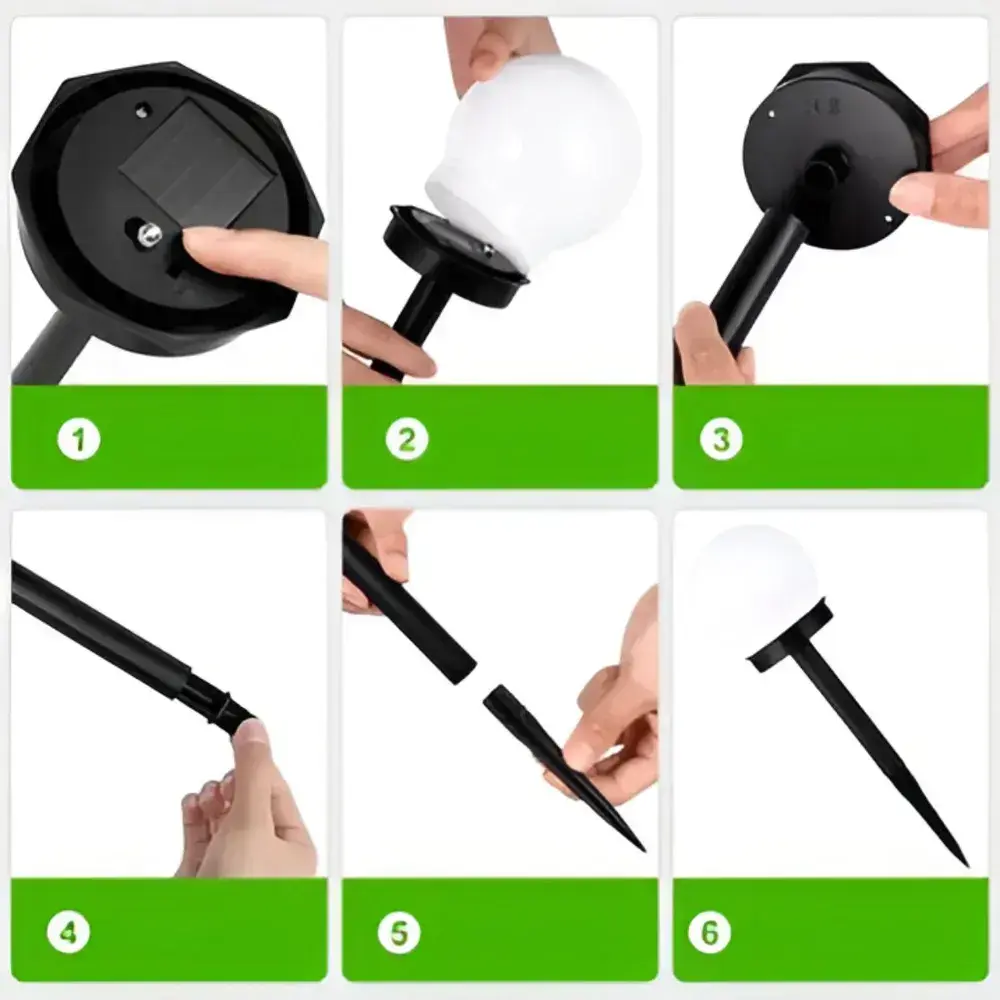 1

2

3

4

5

6