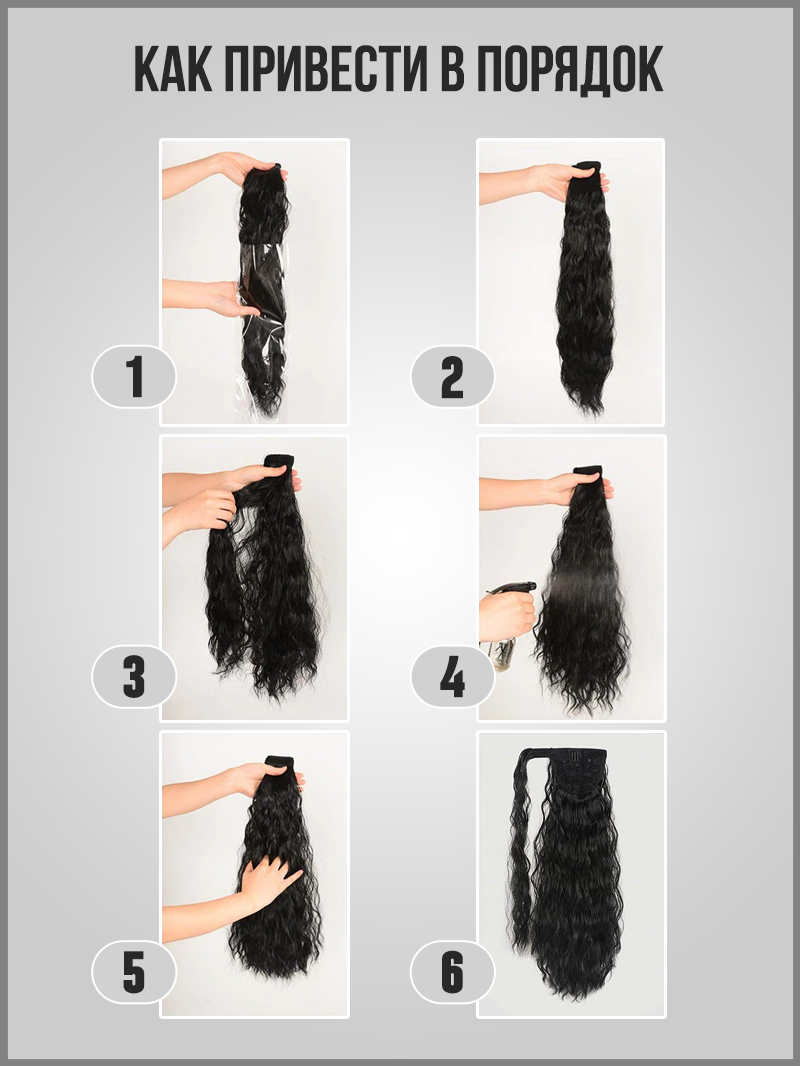 КАК ПРИВЕСТИ В ПОРЯДОК

1

2

3

4

5

6