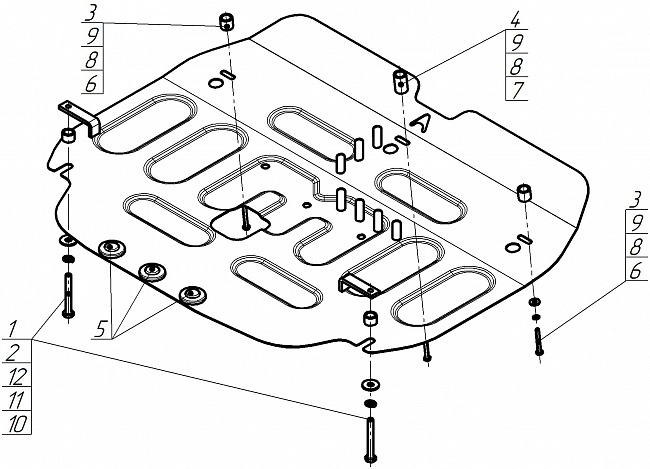 3
9
8
6

4
9
8
7

A

3
9
8
6

5

1
2
12
11
10