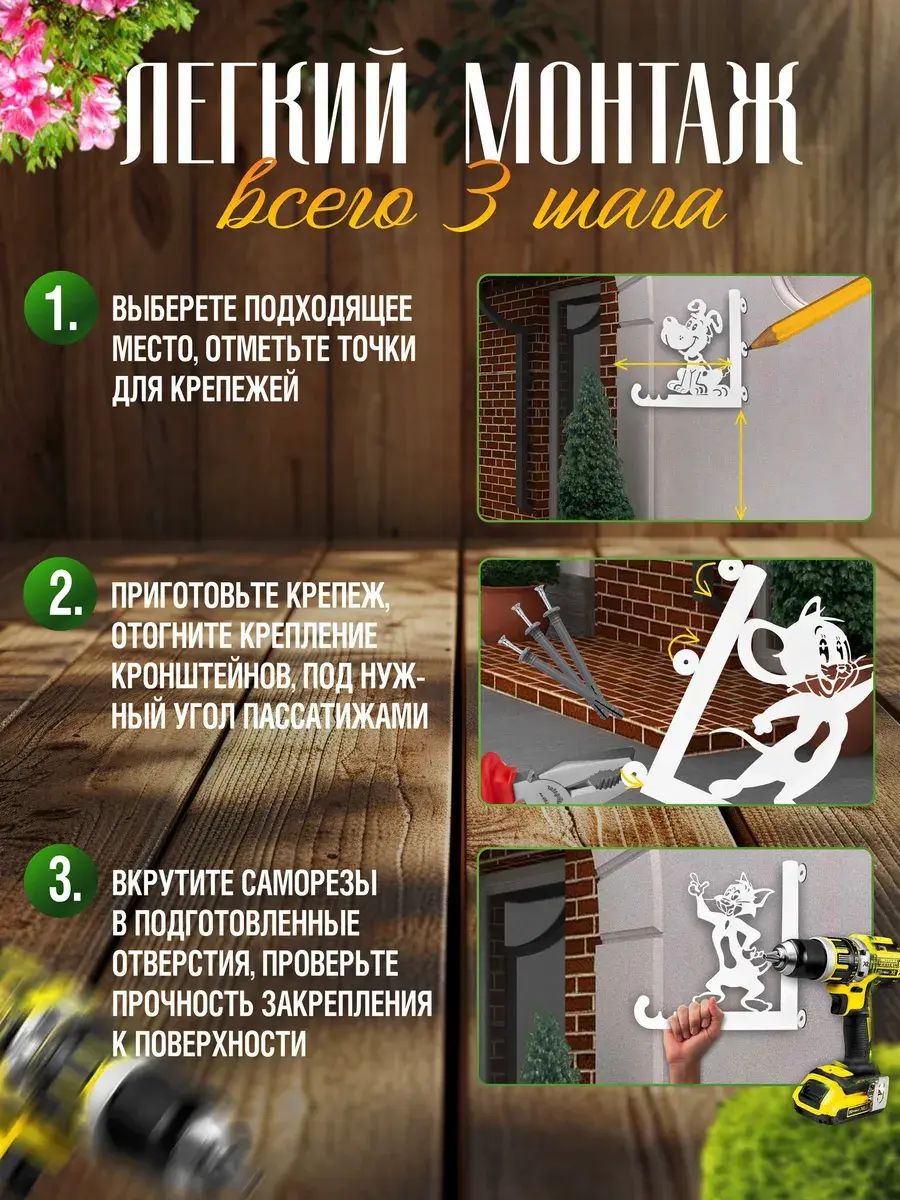 ЛЕГКИЙ МОНТАЖ

всего 3 шага

1. ВЫБЕРЕТЕ ПОДХОДЯЩЕЕ МЕСТО, ОТМЕТЬТЕ ТОЧКИ ДЛЯ КРЕПЕЖЕЙ

2. ПРИГОТОВЬТЕ КРЕПЕЖ, ОТОГНИТЕ КРЕПЛЕНИЕ КРОНШТЕЙНОВ, ПОД НУЖНЫЙ УГОЛ ПАССАТИЖАМИ

3. ВКРУТИТЕ САМОРЕЗЫ В ПОДГОТОВЛЕННЫЕ ОТВЕРСТИЯ, ПРОВЕРЬТЕ ПРОЧНОСТЬ ЗАКРЕПЛЕНИЯ К ПОВЕРХНОСТИ