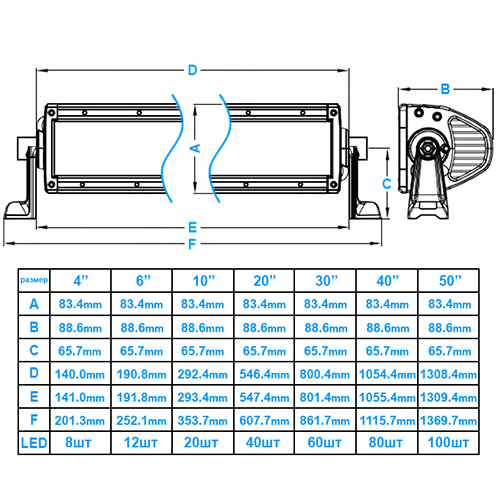 D
B
A
C
E
F

| размер | 4” | 6” | 10” | 20” | 30” | 40” | 50” |
|---|---|---|---|---|---|---|---|
| A | 83.4mm | 83.4mm | 83.4mm | 83.4mm | 83.4mm | 83.4mm | 83.4mm |
| B | 88.6mm | 88.6mm | 88.6mm | 88.6mm | 88.6mm | 88.6mm | 88.6mm |
| C | 65.7mm | 65.7mm | 65.7mm | 65.7mm | 65.7mm | 65.7mm | 65.7mm |
| D | 140.0mm | 190.8mm | 292.4mm | 546.4mm | 800.4mm | 1054.4mm | 1308.4mm |
| E | 141.0mm | 191.8mm | 293.4mm | 547.4mm | 801.4mm | 1055.4mm | 1309.4mm |
| F | 201.3mm | 252.1mm | 353.7mm | 607.7mm | 861.7mm | 1115.7mm | 1369.7mm |
| LED | 8шт | 12шт | 20шт | 40шт | 60шт | 80шт | 100шт |