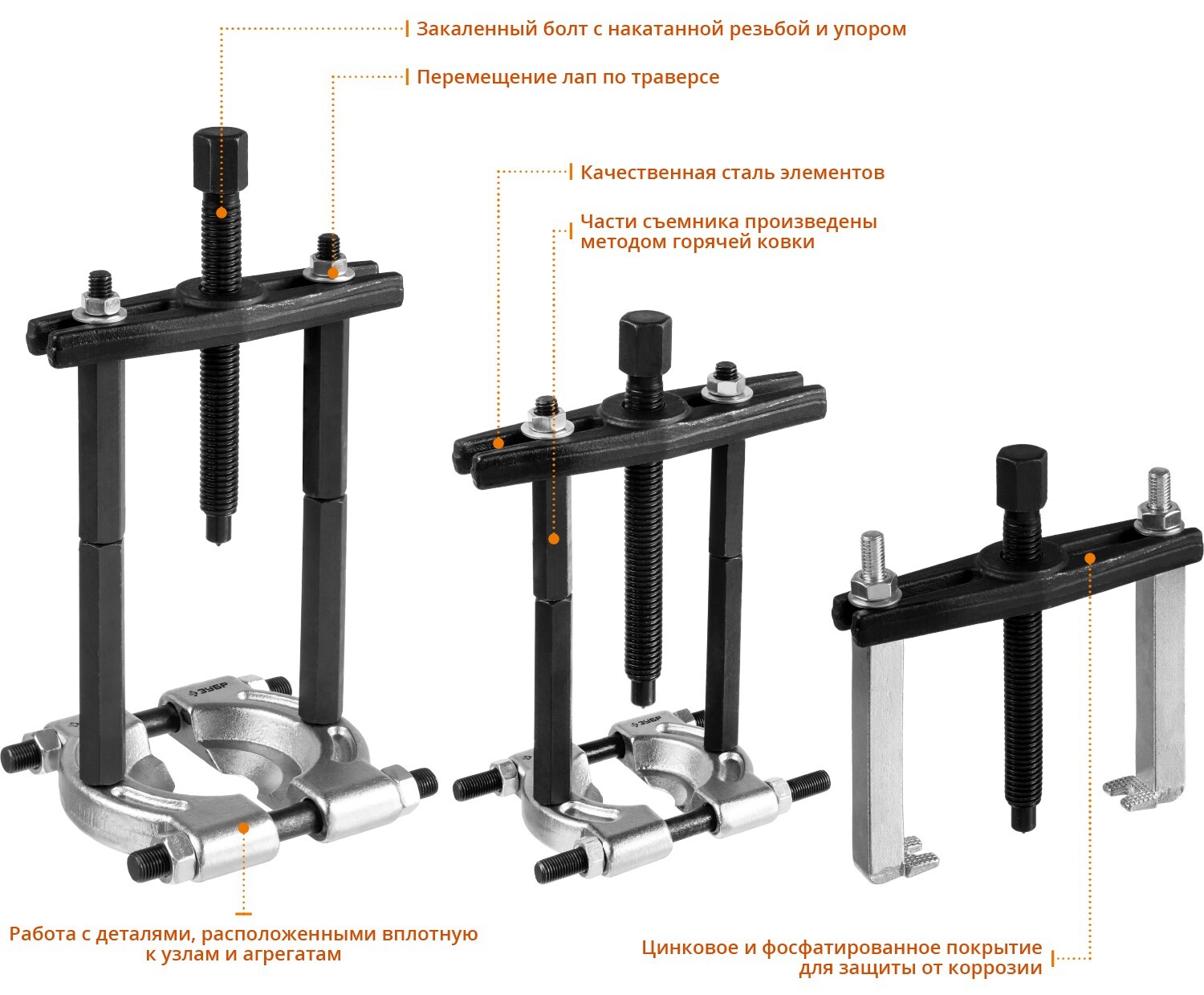 Закаленный болт с накатанной резьбой и упором

Перемещение лап по траверсе

Качественная сталь элементов

Части съемника произведены методом горячей ковки

ЗУБР

ЗУБР

Работа с деталями, расположенными вплотную к узлам и агрегатам

Цинковое и фосфатированное покрытие для защиты от коррозии