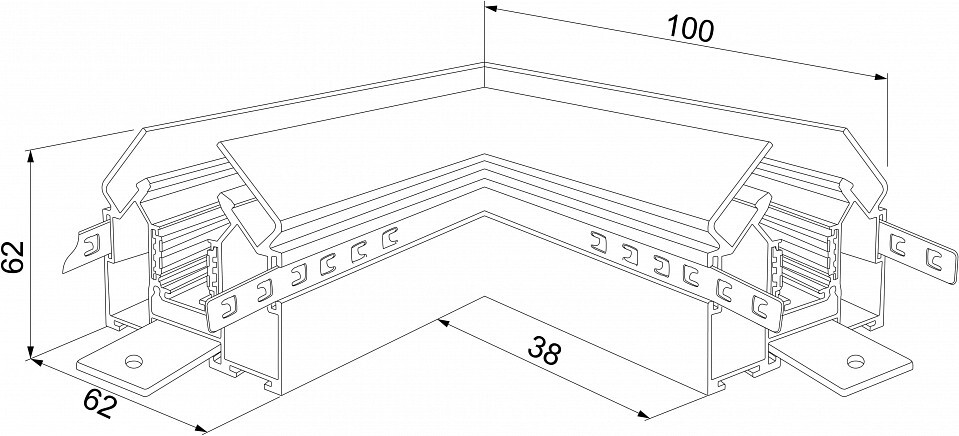 100
62
38
62