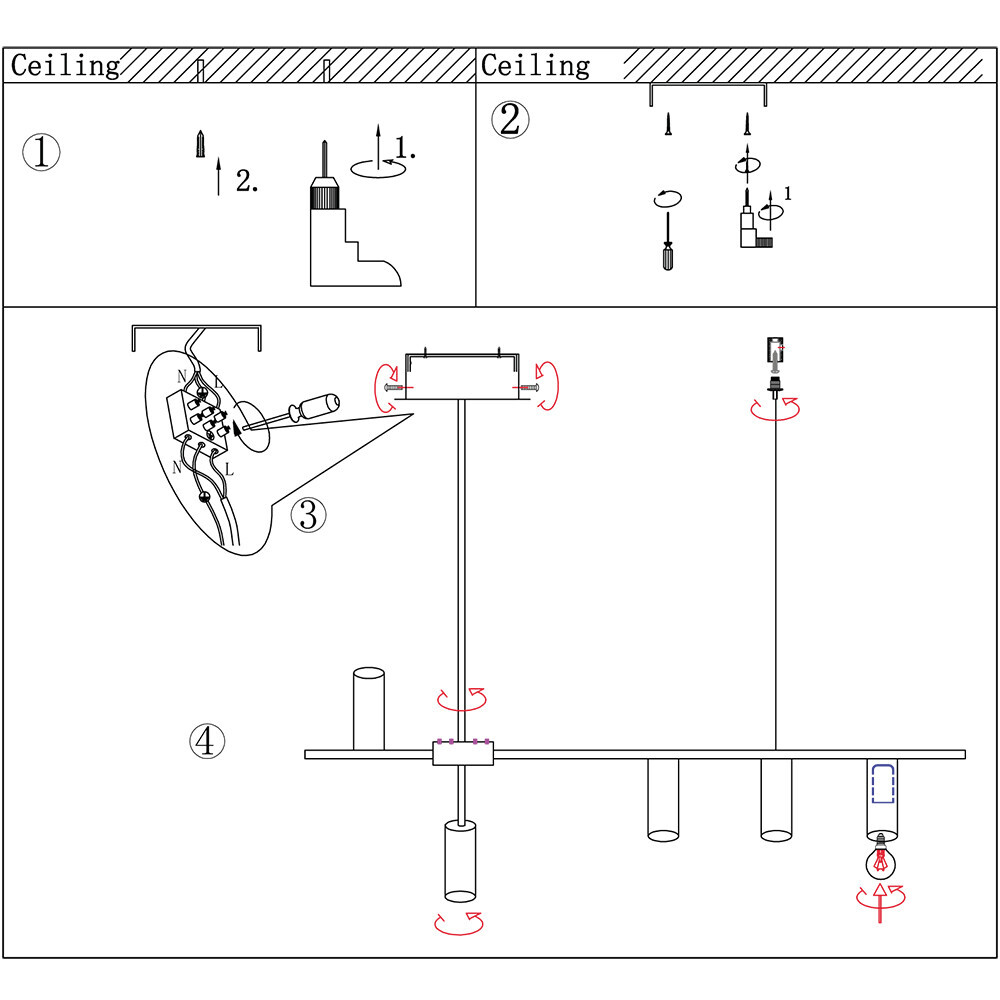 Ceiling

①

2.

1.

Ceiling

②

1

N
L
N
L

③

④