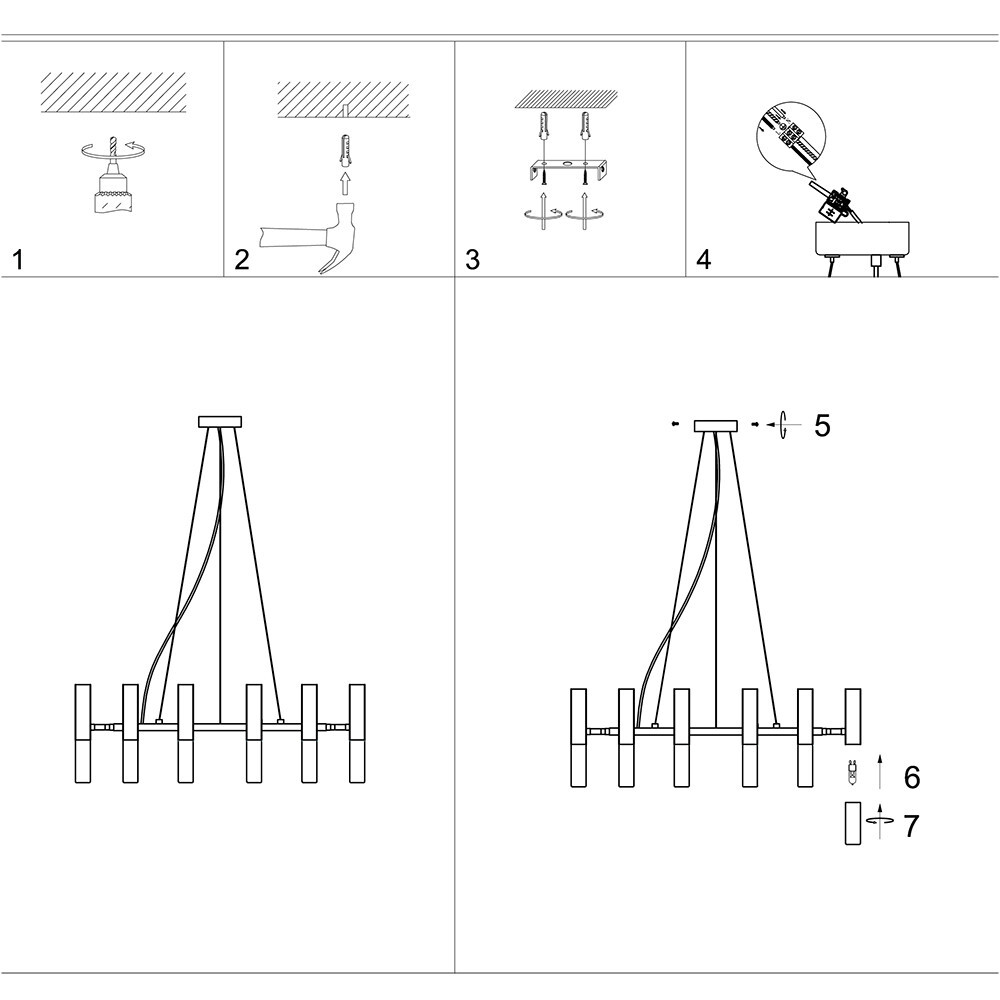 1

2

3

4

5

6

7