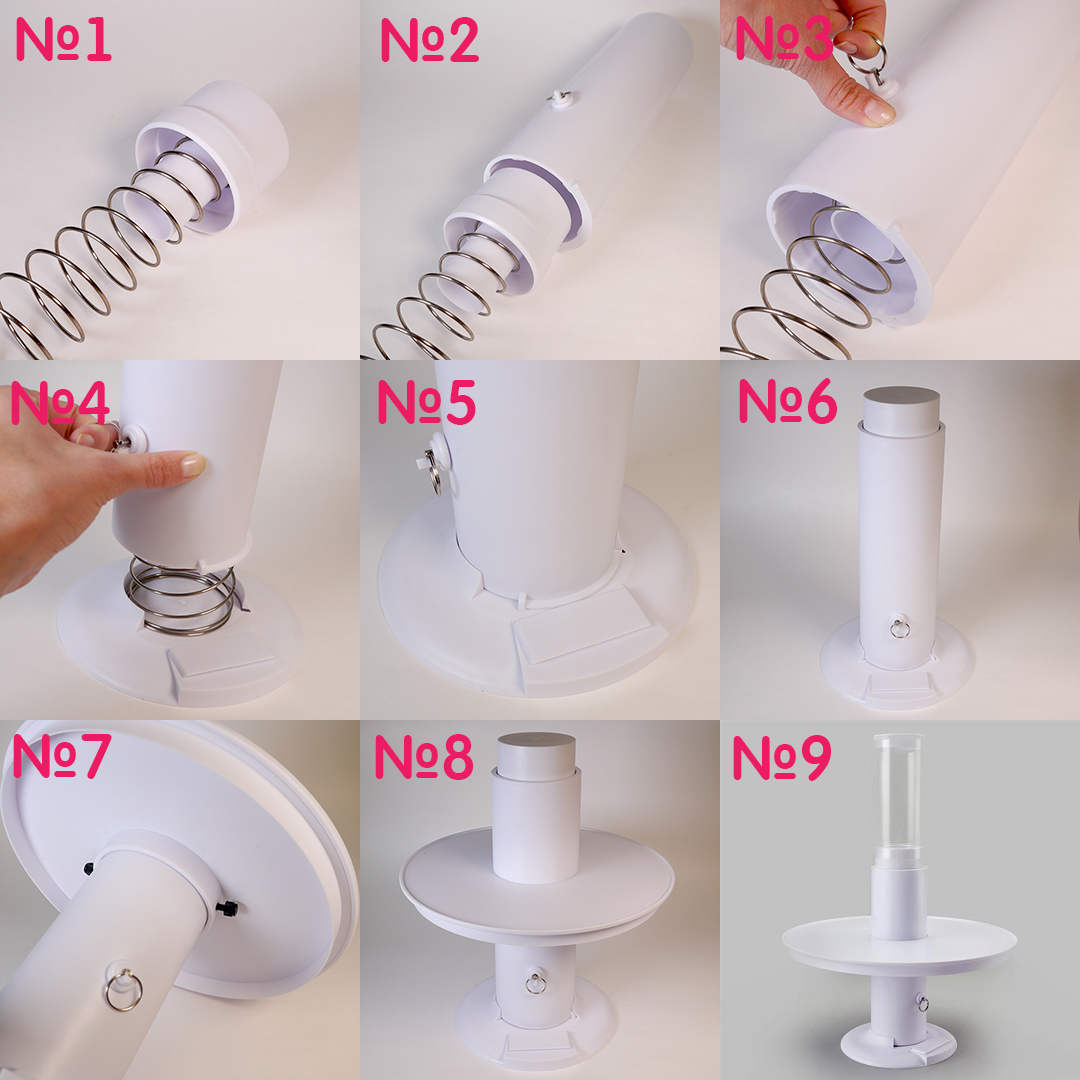 №1

№2

№3

№4

№5

№6

№7

№8

№9