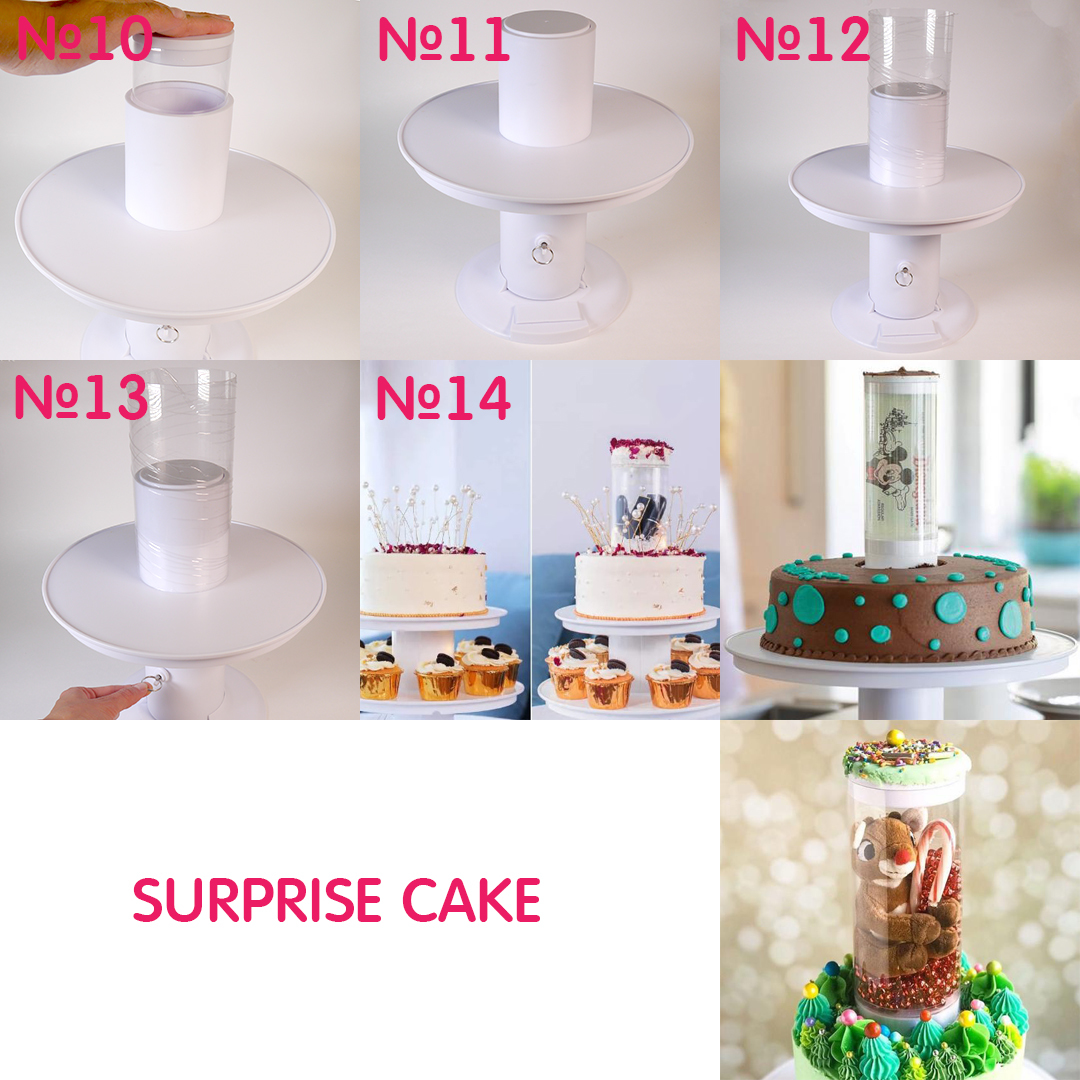 №10

№11

№12

№13

№14

SURPRISE CAKE