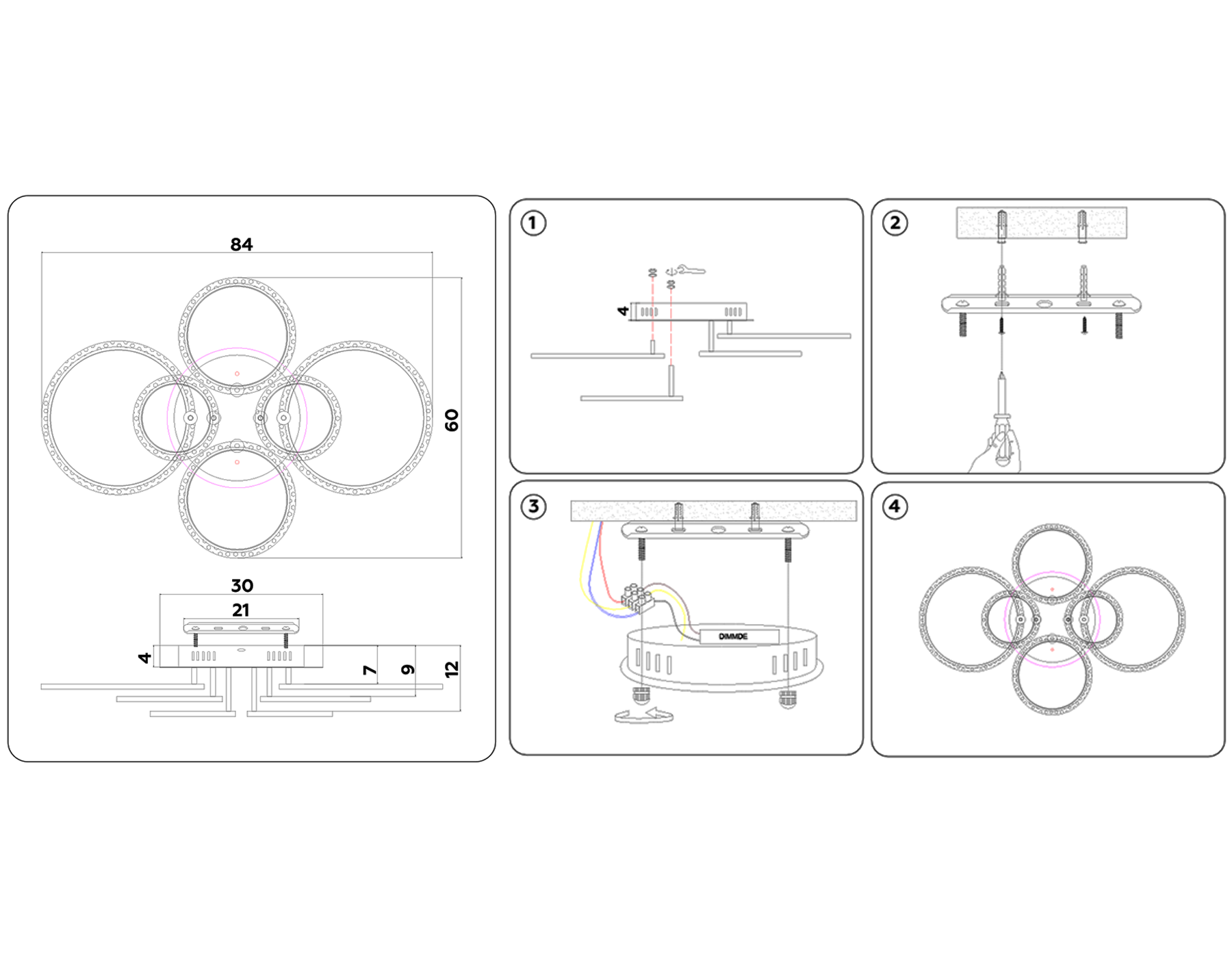 84

60

30

21

4

7

9

12

1

4

2

3

DIMMDE

4