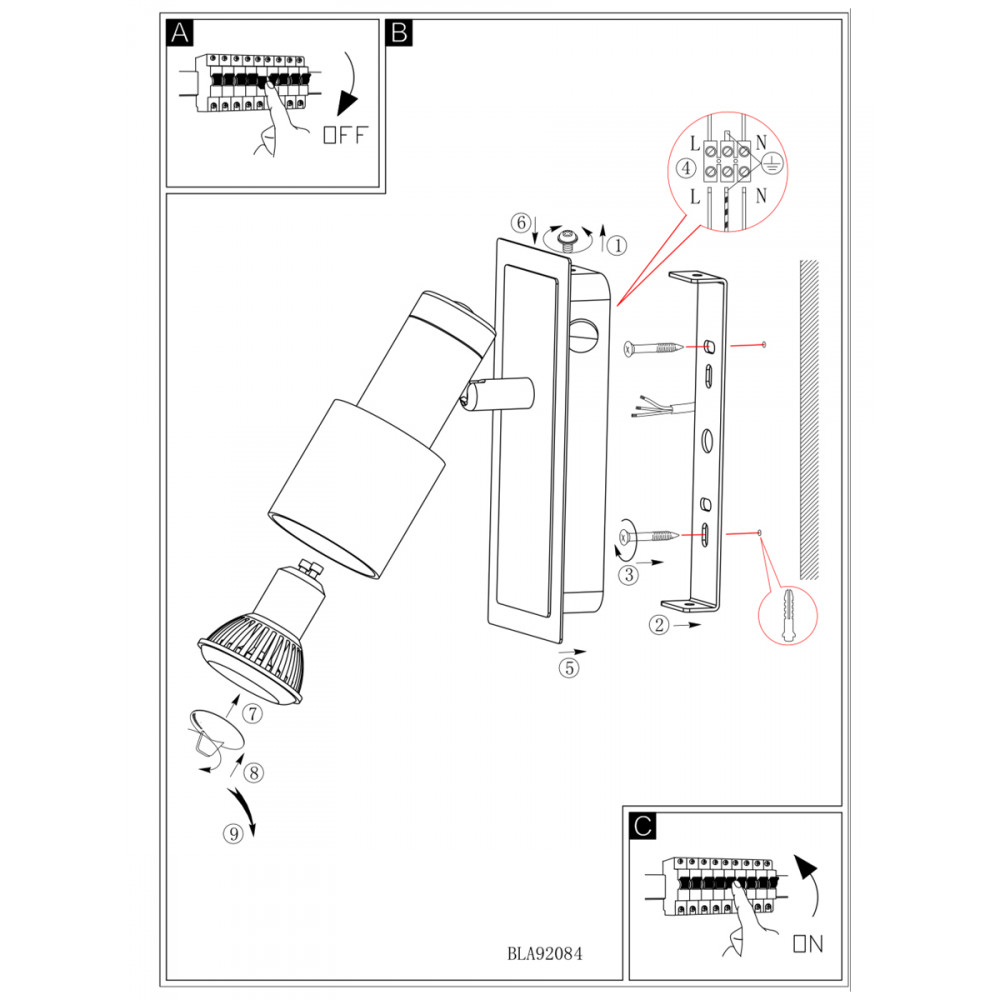 A
OFF

B
L
N
④
L
N
⑥
①
③
②
⑤
⑦
⑧
⑨

C
ON

BLA92084