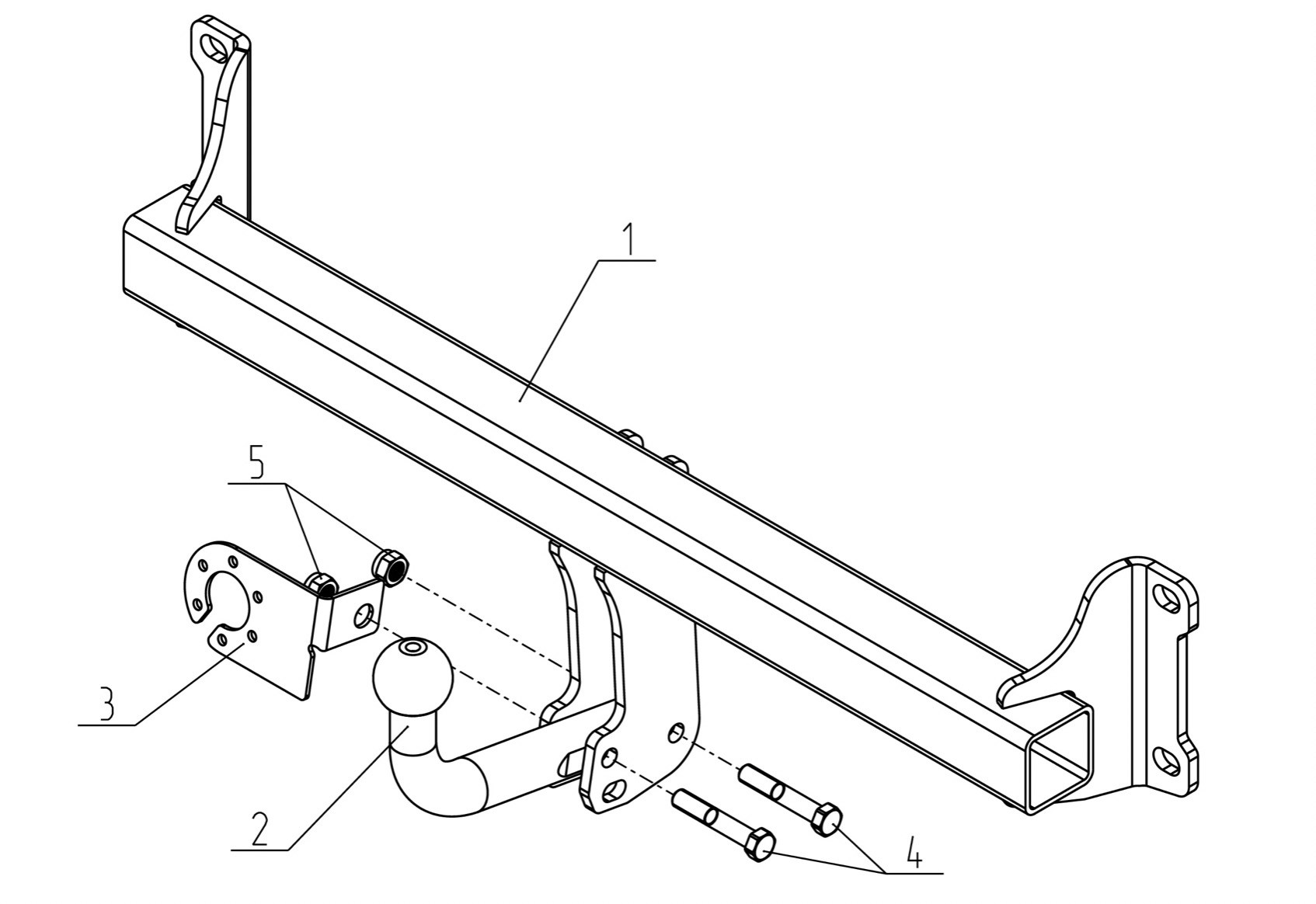 1
5
3
2
4