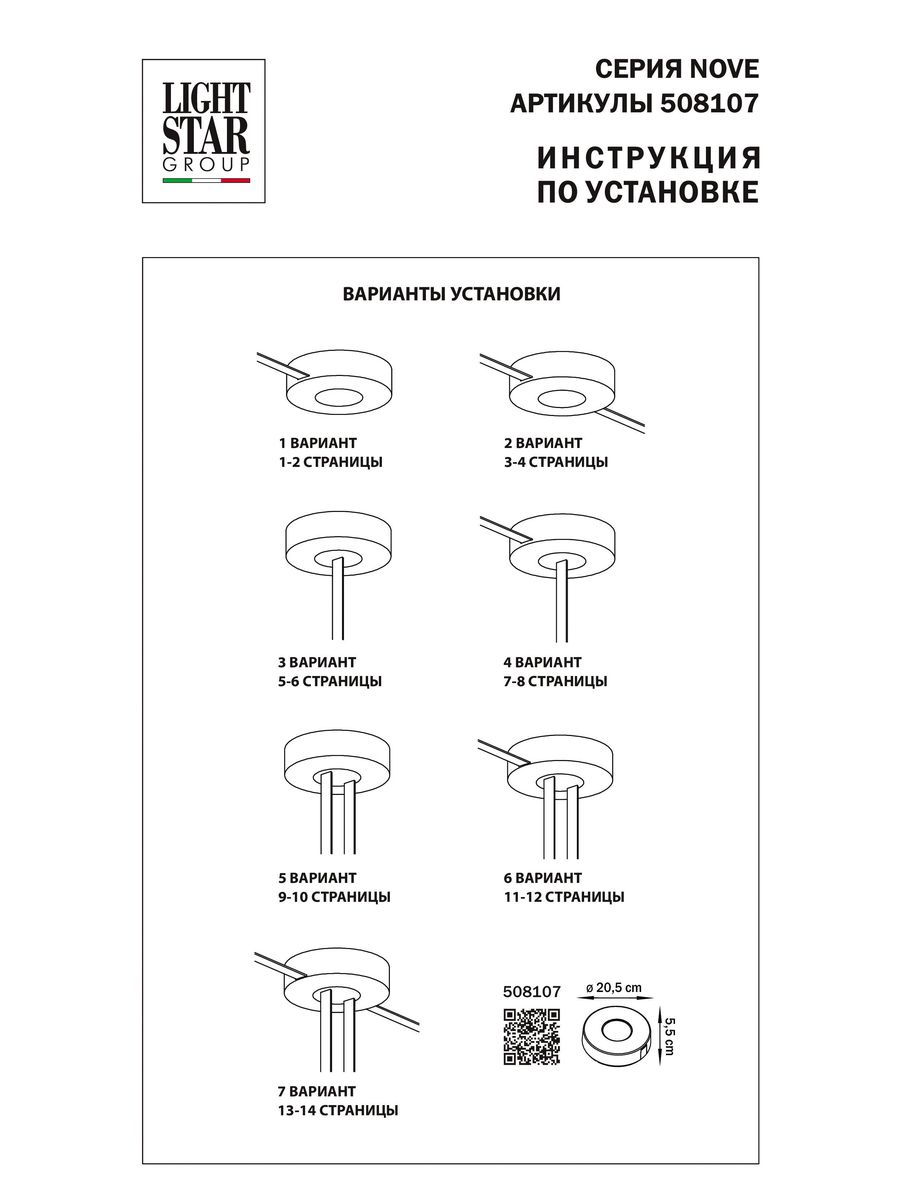 LIGHT STAR GROUP

СЕРИЯ NOVE
АРТИКУЛЫ 508107

ИНСТРУКЦИЯ
ПО УСТАНОВКЕ

ВАРИАНТЫ УСТАНОВКИ

1 ВАРИАНТ
1-2 СТРАНИЦЫ

2 ВАРИАНТ
3-4 СТРАНИЦЫ

3 ВАРИАНТ
5-6 СТРАНИЦЫ

4 ВАРИАНТ
7-8 СТРАНИЦЫ

5 ВАРИАНТ
9-10 СТРАНИЦЫ

6 ВАРИАНТ
11-12 СТРАНИЦЫ

7 ВАРИАНТ
13-14 СТРАНИЦЫ

508107

ø 20,5 cm

5,5 cm