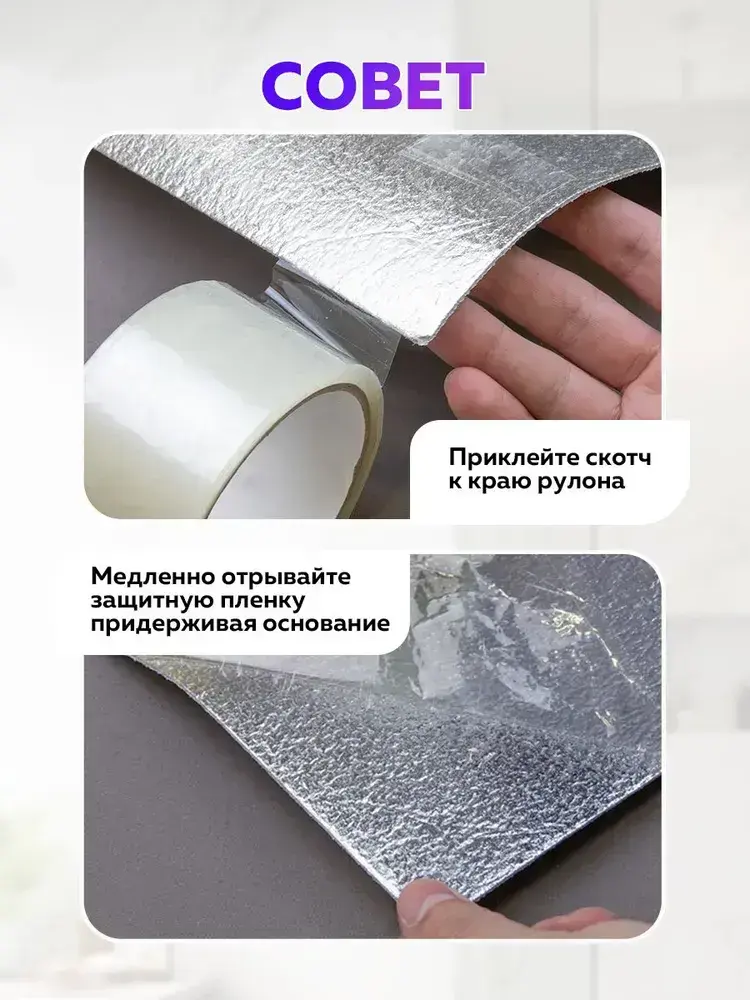 СОВЕТ

Приклейте скотч к краю рулона

Медленно отрывайте защитную пленку придерживая основание