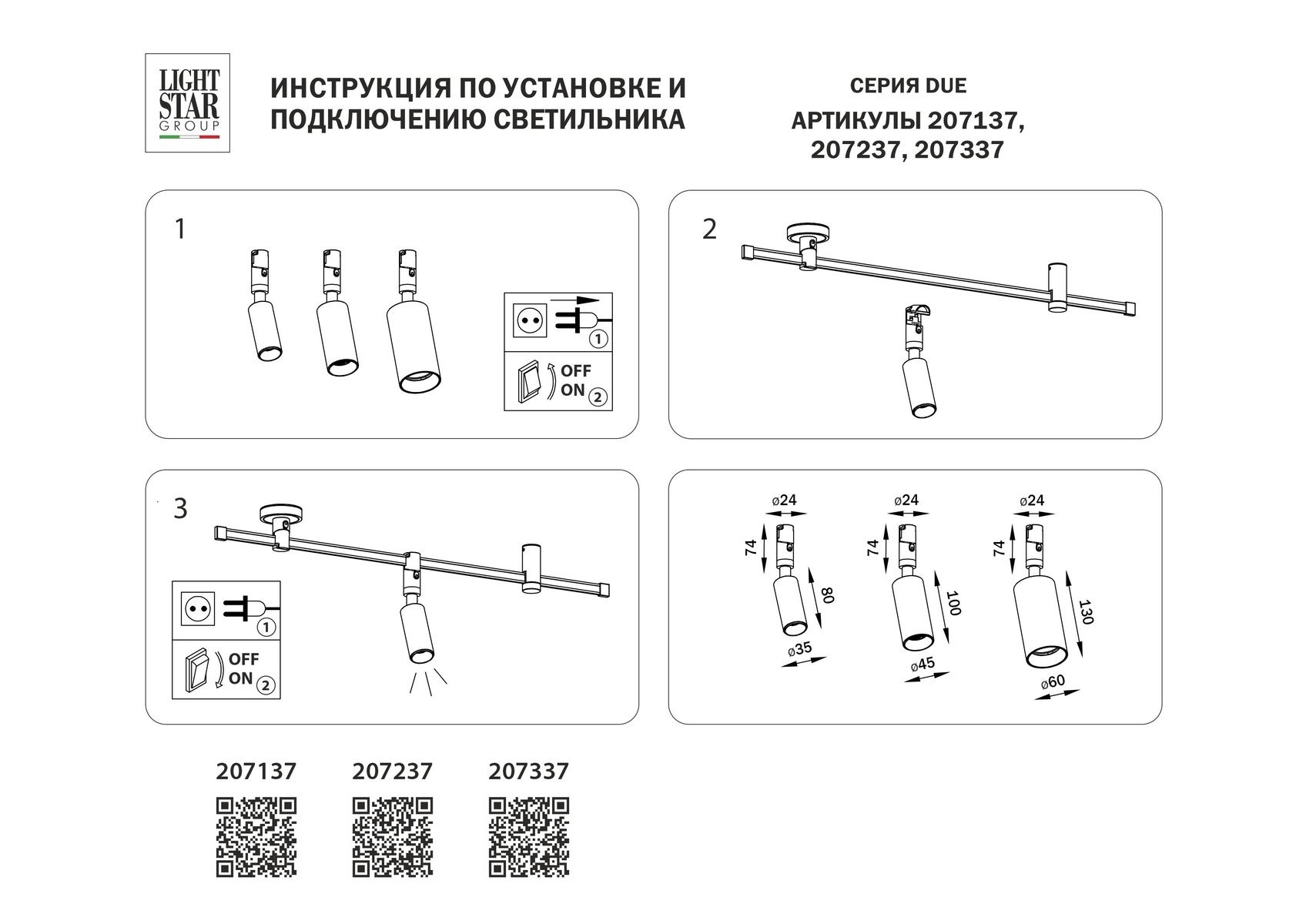 LIGHT STAR GROUP

ИНСТРУКЦИЯ ПО УСТАНОВКЕ И ПОДКЛЮЧЕНИЮ СВЕТИЛЬНИКА

СЕРИЯ DUE
АРТИКУЛЫ 207137, 207237, 207337

1

1
OFF
ON 2

2

3

1
OFF
ON 2

ø24
74
80
ø35

ø24
74
100
ø45

ø24
74
130
ø60

207137

207237

207337