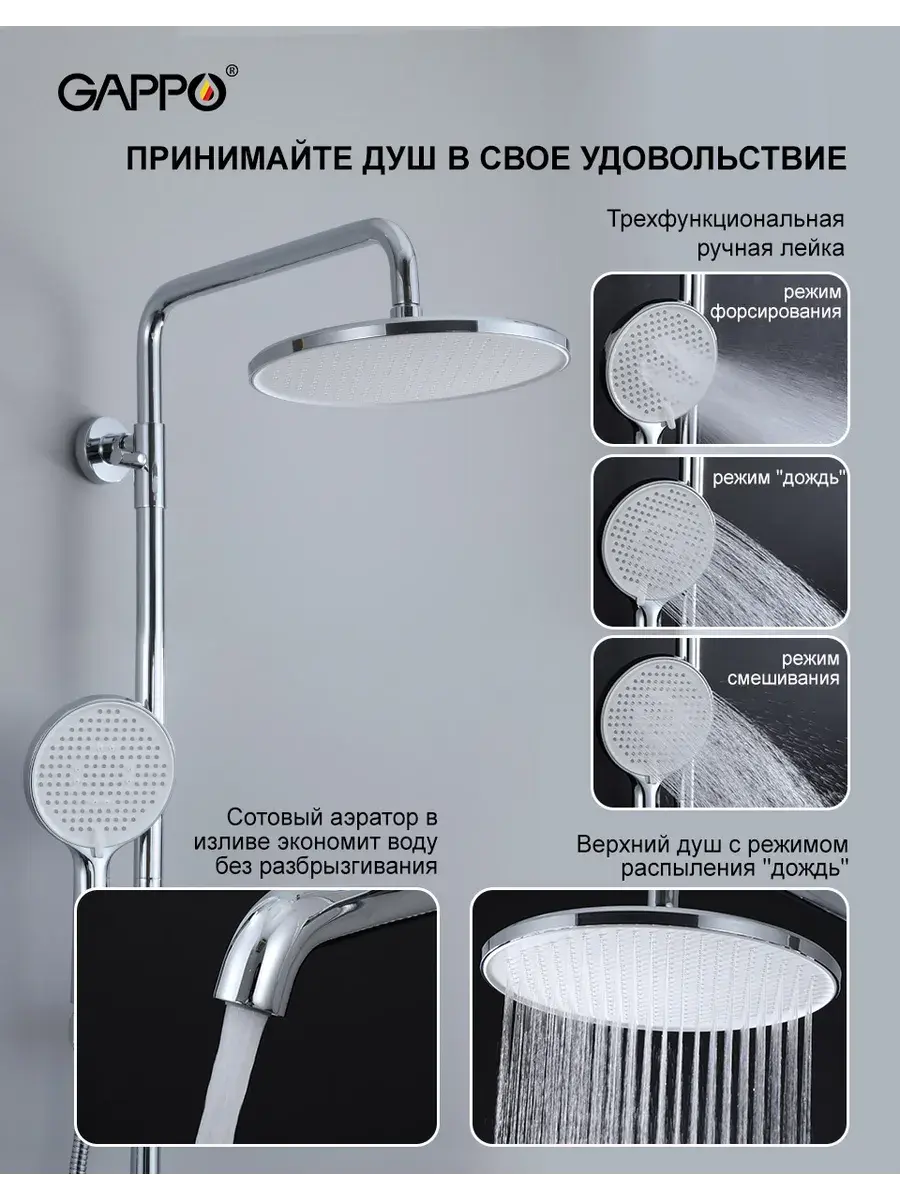 GAPPO®

ПРИНИМАЙТЕ ДУШ В СВОЕ УДОВОЛЬСТВИЕ

Трехфункциональная ручная лейка

режим форсирования

режим "дождь"

режим смешивания

Сотовый аэратор в изливе экономит воду без разбрызгивания

Верхний душ с режимом распыления "дождь"