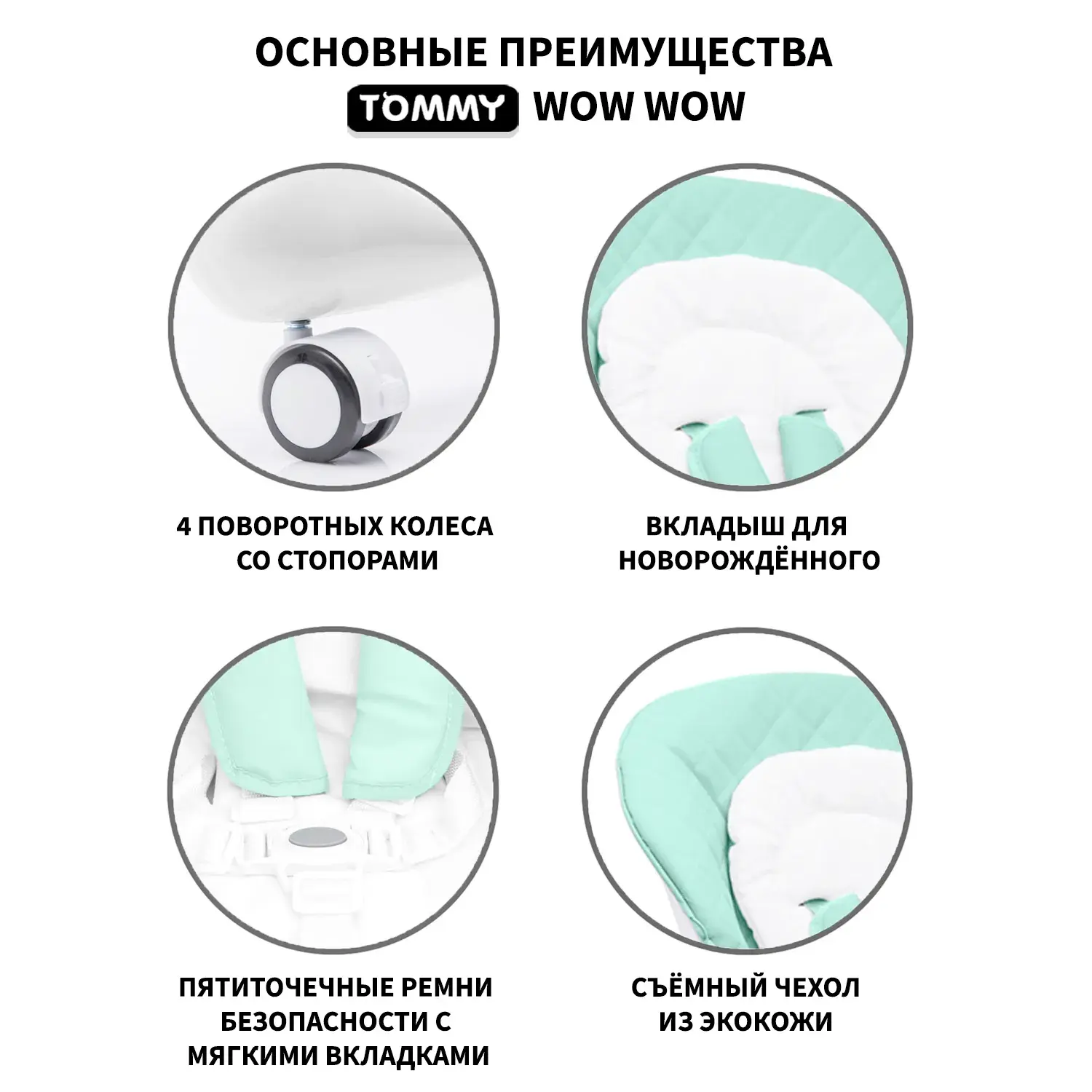 ОСНОВНЫЕ ПРЕИМУЩЕСТВА

TOMMY WOW WOW

4 ПОВОРОТНЫХ КОЛЕСА СО СТОПОРАМИ

ВКЛАДЫШ ДЛЯ НОВОРОЖДЁННОГО

ПЯТИТОЧЕЧНЫЕ РЕМНИ БЕЗОПАСНОСТИ С МЯГКИМИ ВКЛАДКАМИ

СЪЁМНЫЙ ЧЕХОЛ ИЗ ЭКОКОЖИ