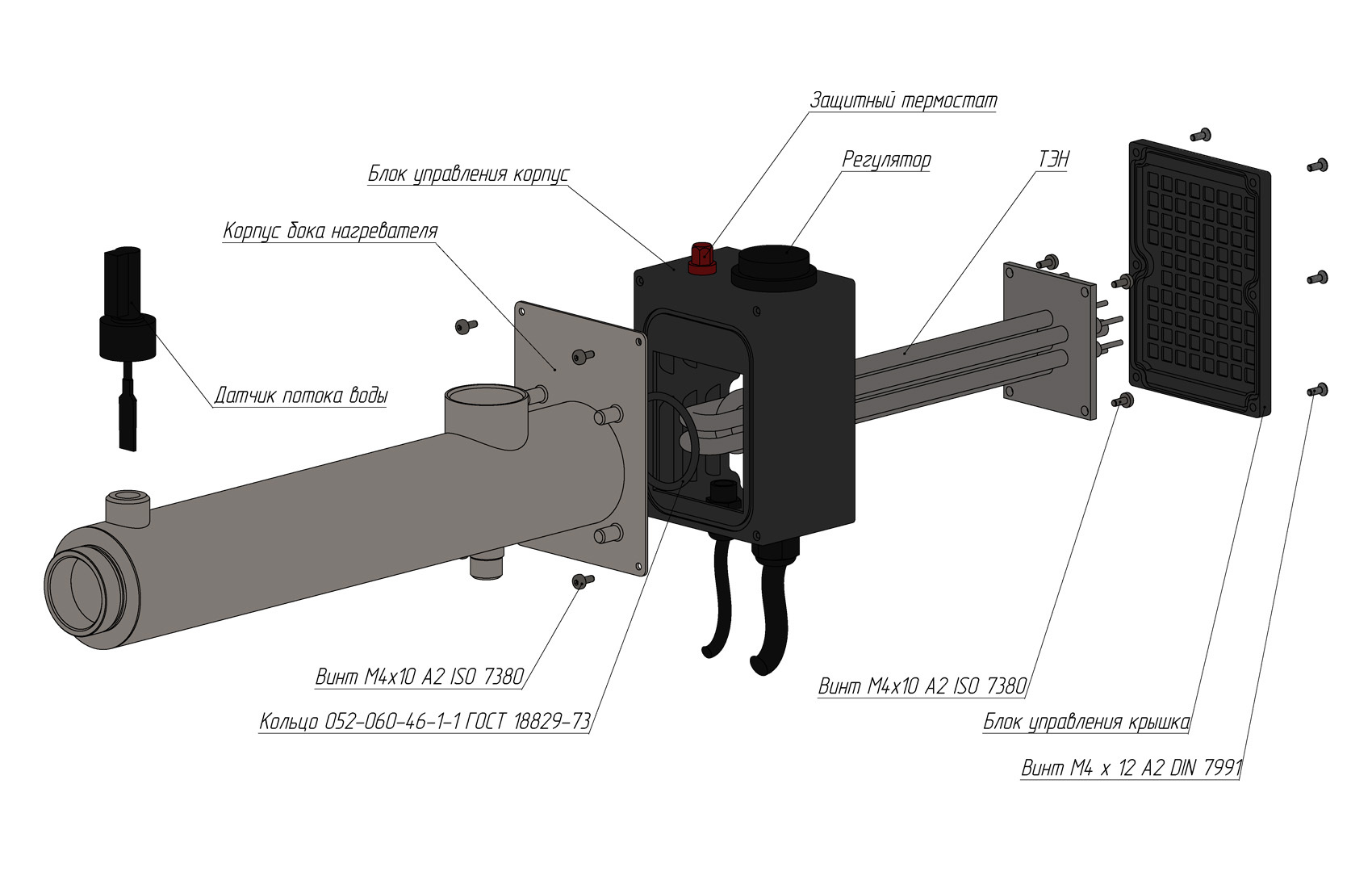 Защитный термостат

Регулятор

ТЭН

Блок управления корпус

Корпус бока нагревателя

Датчик потока воды

Винт М4х10 А2 ISO 7380

Кольцо 052-060-46-1-1 ГОСТ 18829-73

Винт М4х10 А2 ISO 7380

Блок управления крышка

Винт М4 х 12 А2 DIN 7991