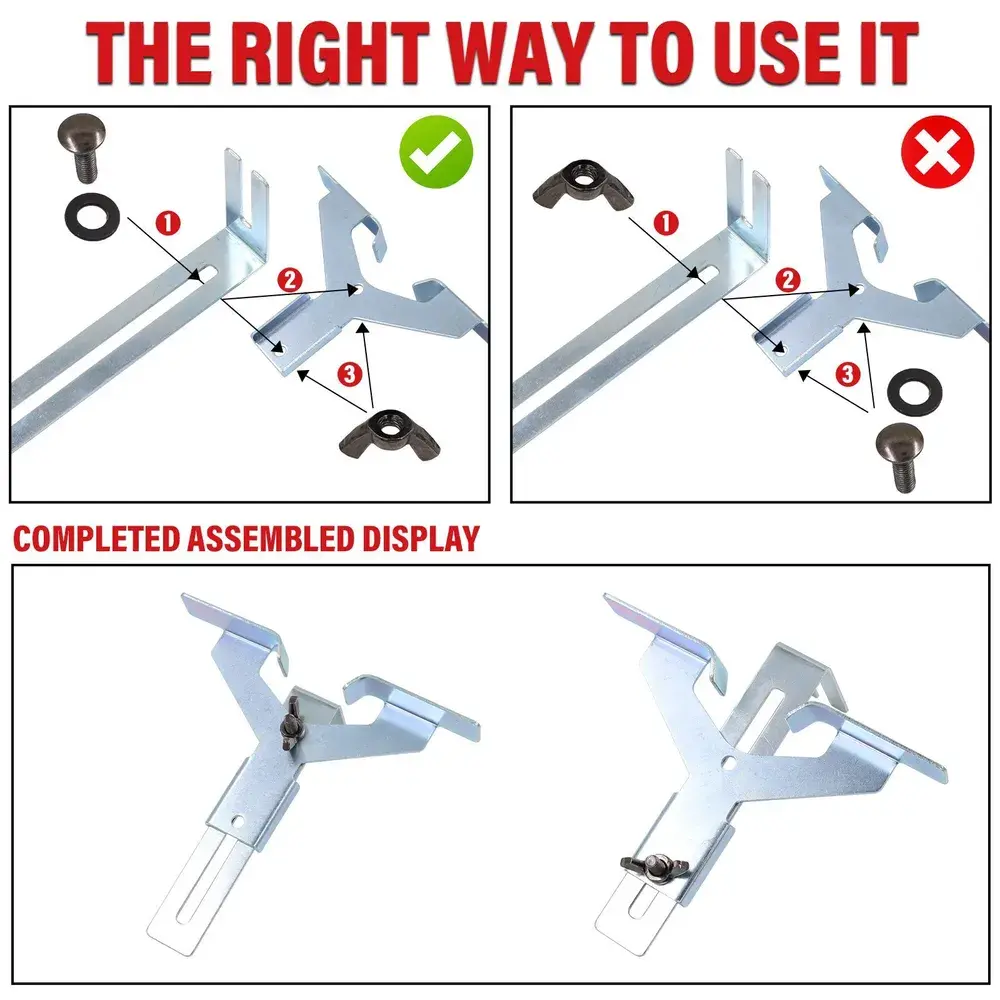 THE RIGHT WAY TO USE IT

1
2
3

1
2
3

COMPLETED ASSEMBLED DISPLAY