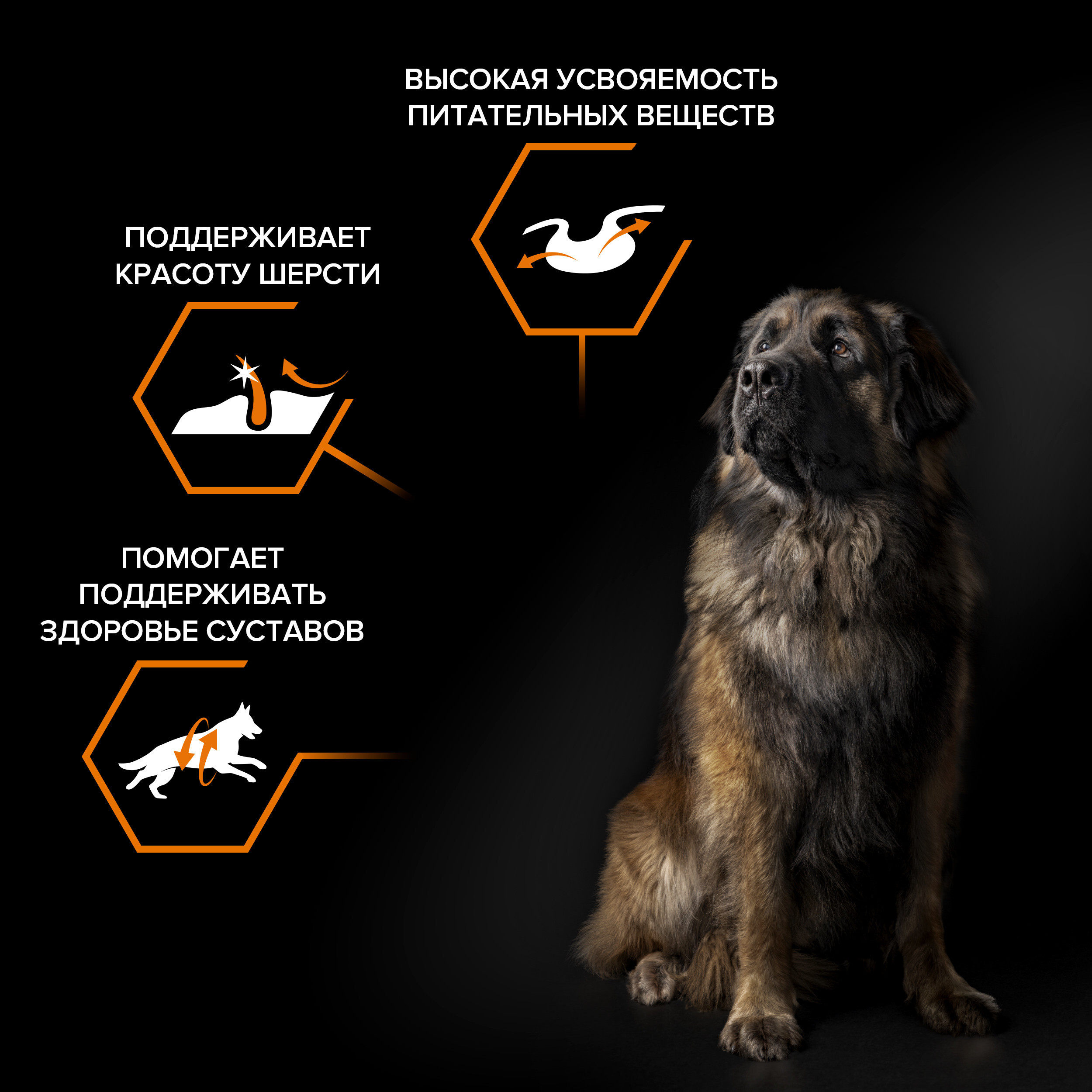 ВЫСОКАЯ УСВОЯЕМОСТЬ ПИТАТЕЛЬНЫХ ВЕЩЕСТВ

ПОДДЕРЖИВАЕТ КРАСОТУ ШЕРСТИ

ПОМОГАЕТ ПОДДЕРЖИВАТЬ ЗДОРОВЬЕ СУСТАВОВ