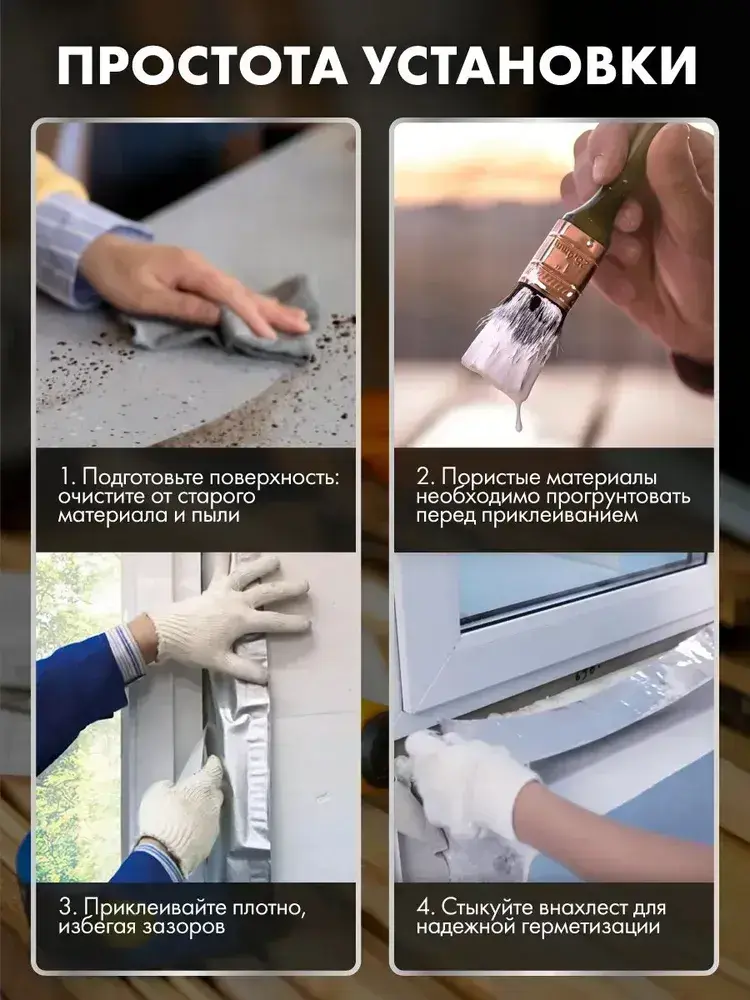 ПРОСТОТА УСТАНОВКИ

1. Подготовьте поверхность: очистите от старого материала и пыли

2. Пористые материалы необходимо прогрунтовать перед приклеиванием

3. Приклеивайте плотно, избегая зазоров

4. Стыкуйте внахлест для надежной герметизации