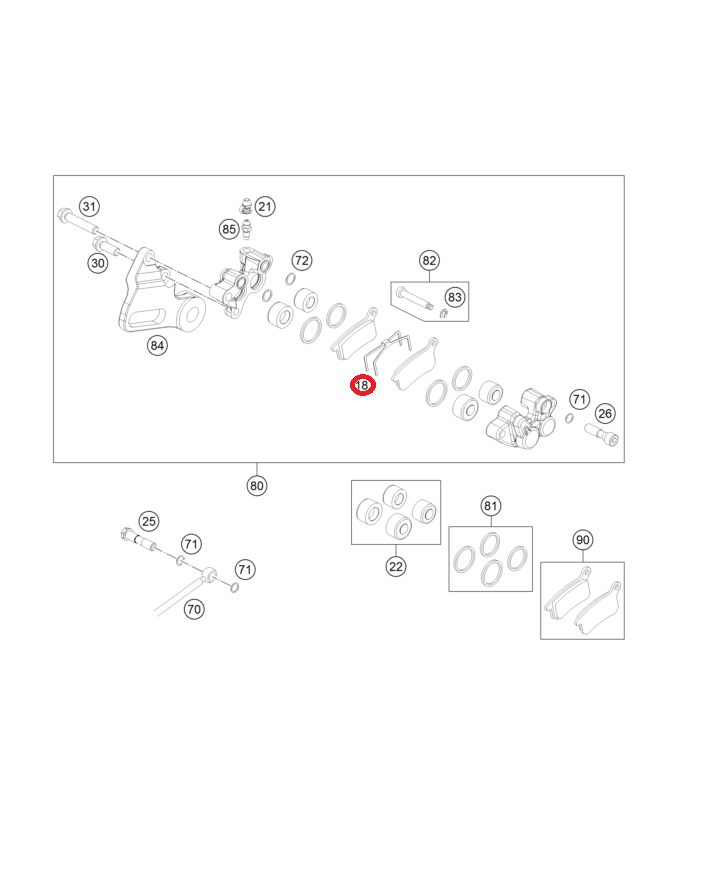 31
21
85
30
72
82
83
84
18
71
26
80
25
71
71
70
22
81
90