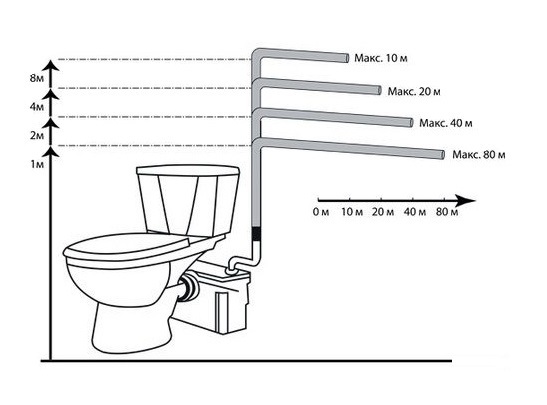 8м
4м
2м
1м

Макс. 10 м
Макс. 20 м
Макс. 40 м
Макс. 80 м

0 м 10 м 20 м 40 м 80 м