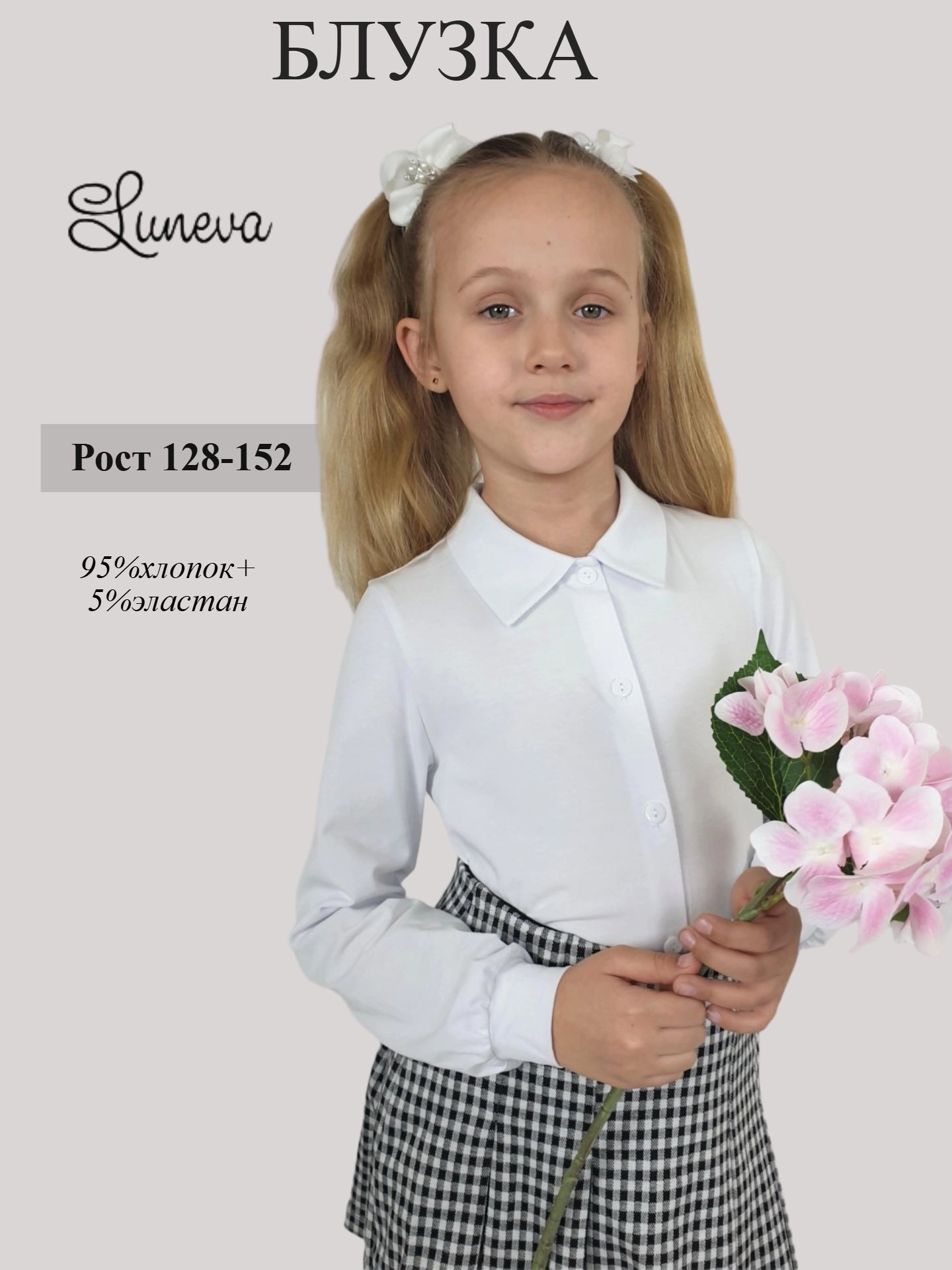 БЛУЗКА

Luneva

Рост 128-152

95%хлопок+
5%эластан