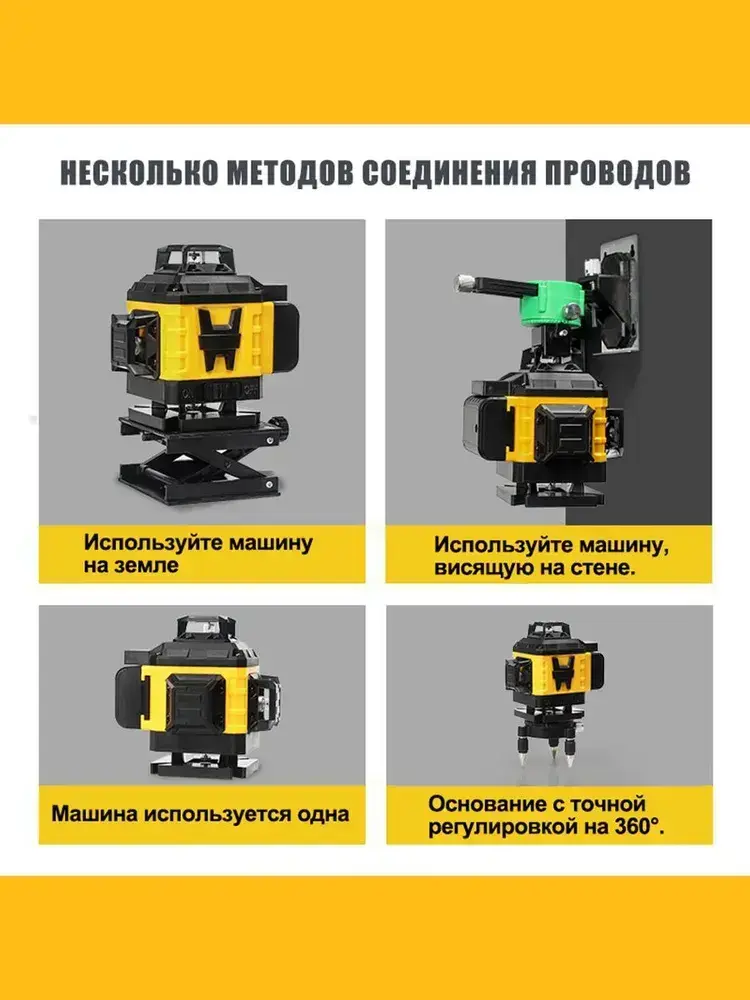 НЕСКОЛЬКО МЕТОДОВ СОЕДИНЕНИЯ ПРОВОДОВ

Используйте машину на земле

Используйте машину, висящую на стене.

Машина используется одна

Основание с точной регулировкой на 360°.