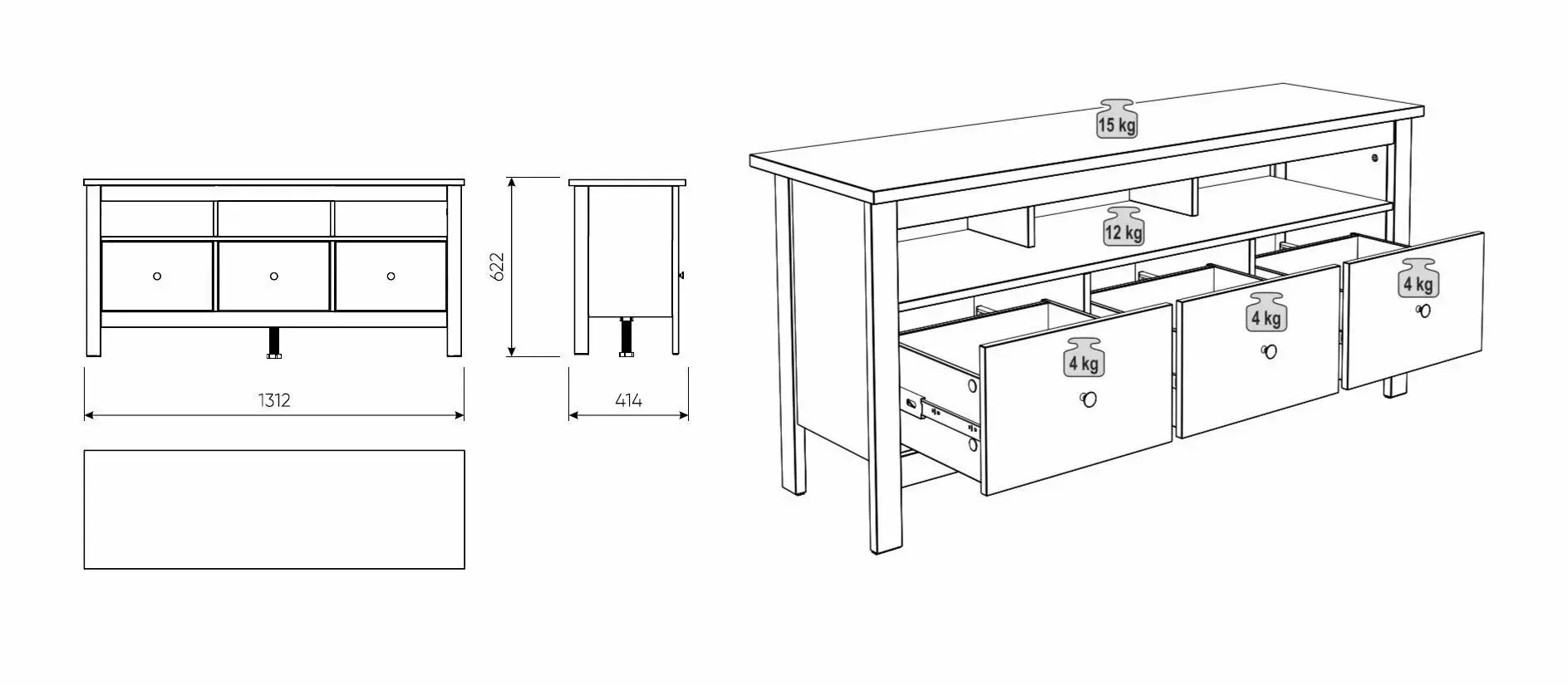 622

1312

414

15 kg

12 kg

4 kg

4 kg

4 kg