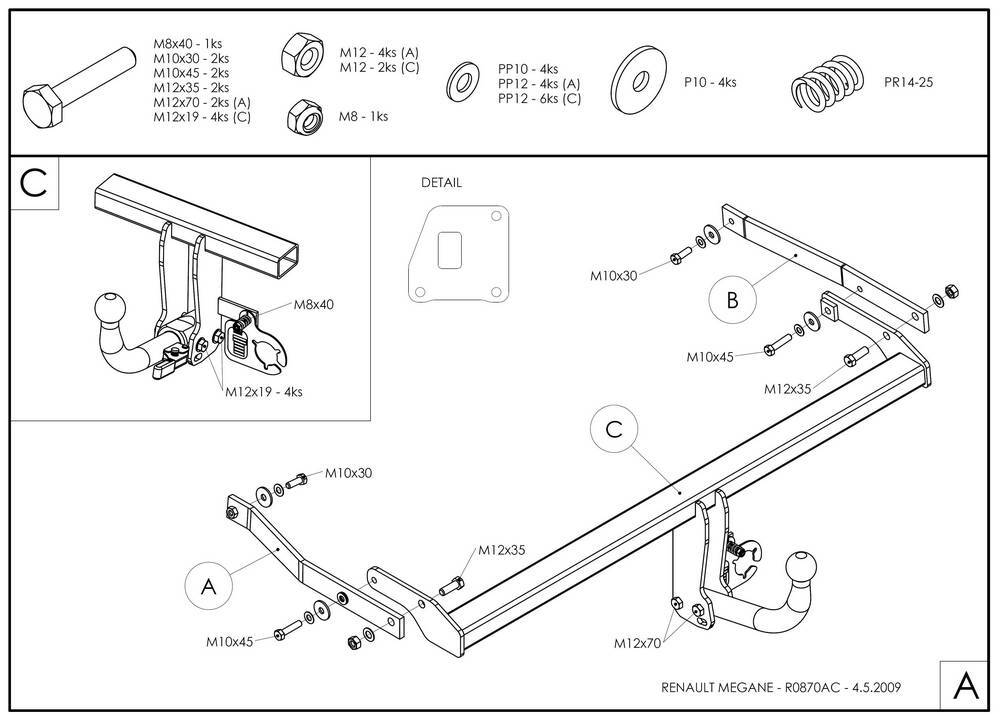 M8x40 - 1ks
M10x30 - 2ks
M10x45 - 2ks
M12x35 - 2ks
M12x70 - 2ks (A)
M12x19 - 4ks (C)

M12 - 4ks (A)
M12 - 2ks (C)

M8 - 1ks

PP10 - 4ks
PP12 - 4ks (A)
PP12 - 6ks (C)

P10 - 4ks

PR14-25

C

M8x40

M12x19 - 4ks

DETAIL

M10x30

B

M10x45

M12x35

C

M10x30

M12x35

A

M10x45

M12x70

RENAULT MEGANE - R0870AC - 4.5.2009

A