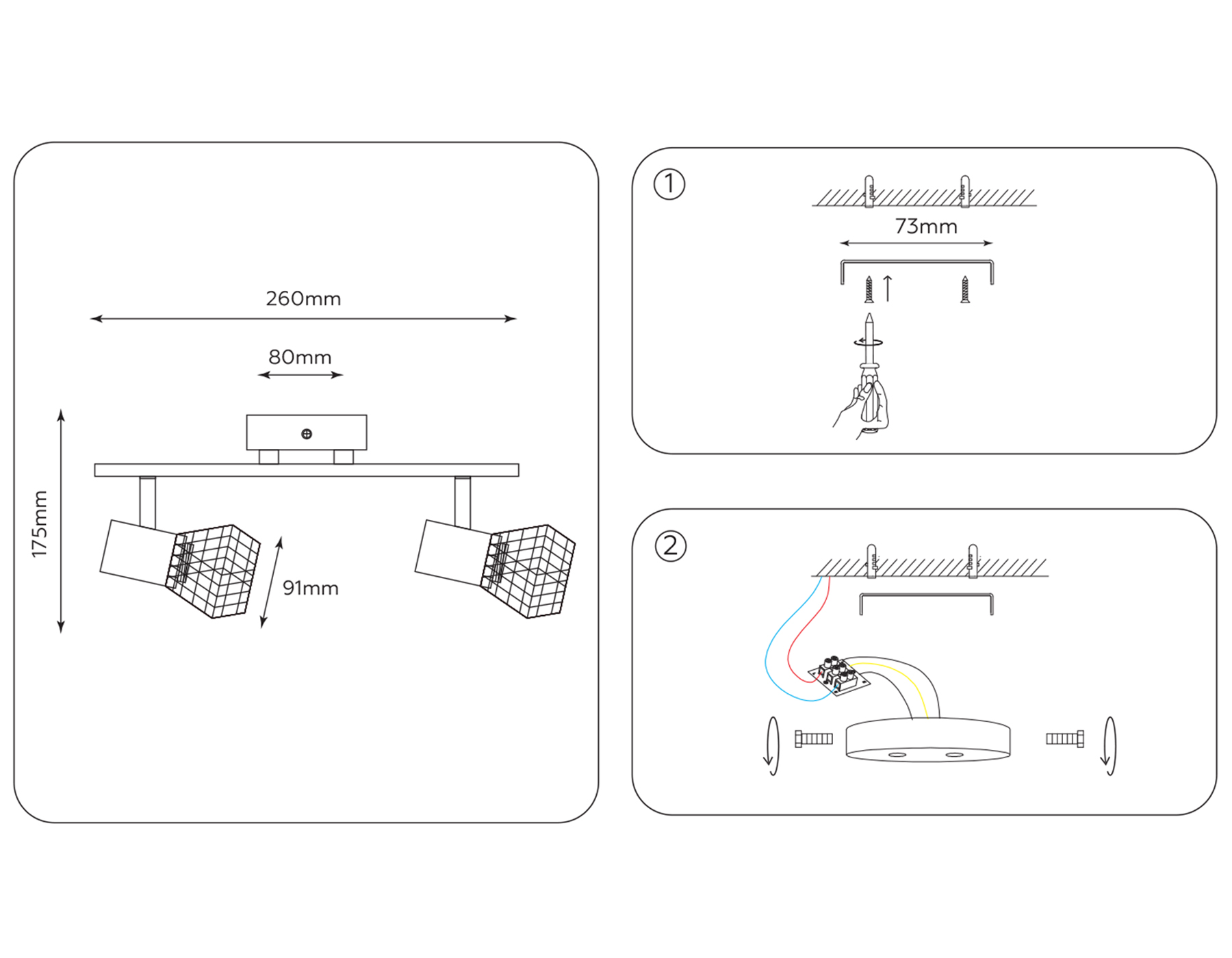 260mm

80mm

175mm

91mm

①

73mm

②