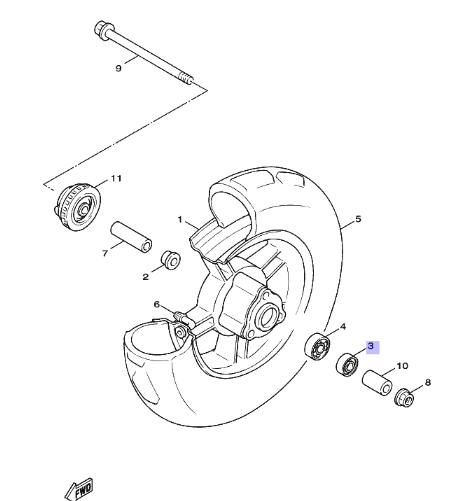 9
11
1
5
7
2
6
4
3
10
8
FWD