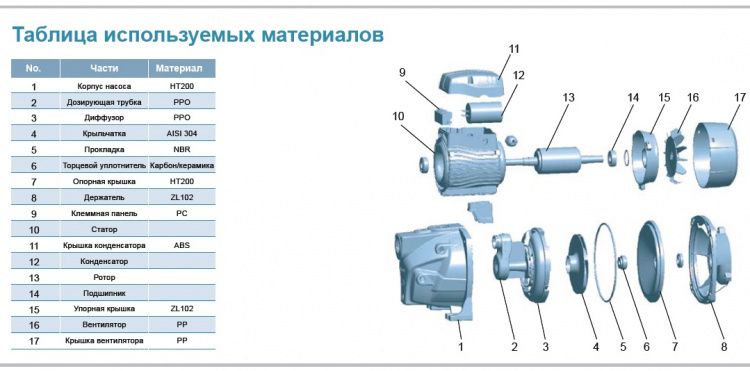 Таблица используемых материалов

| No. | Части | Материал |
|---|---|---|
| 1 | Корпус насоса | HT200 |
| 2 | Дозирующая трубка | PPO |
| 3 | Диффузор | PPO |
| 4 | Крыльчатка | AISI 304 |
| 5 | Прокладка | NBR |
| 6 | Торцевой уплотнитель | Карбон/керамика |
| 7 | Опорная крышка | HT200 |
| 8 | Держатель | ZL102 |
| 9 | Клеммная панель | PC |
| 10 | Статор | |
| 11 | Крышка конденсатора | ABS |
| 12 | Конденсатор | |
| 13 | Ротор | |
| 14 | Подшипник | |
| 15 | Упорная крышка | ZL102 |
| 16 | Вентилятор | PP |
| 17 | Крышка вентилятора | PP |

11
9
12
13
14
15
16
17
10
1
2
3
4
5
6
7
8