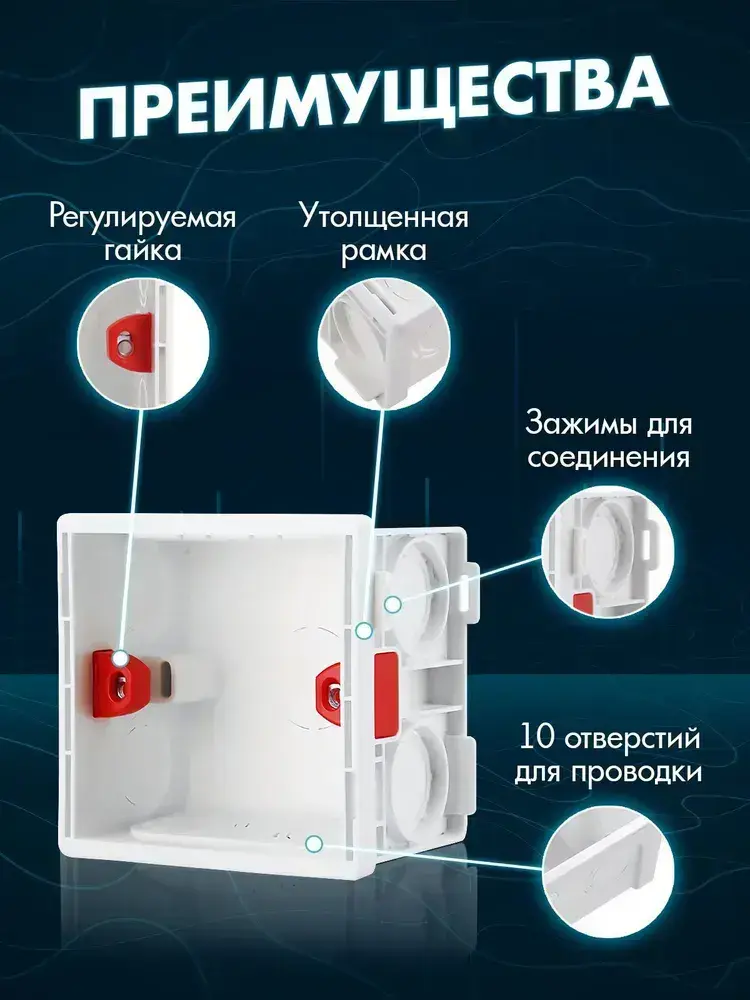 ПРЕИМУЩЕСТВА

Регулируемая гайка

Утолщенная рамка

Зажимы для соединения

10 отверстий для проводки