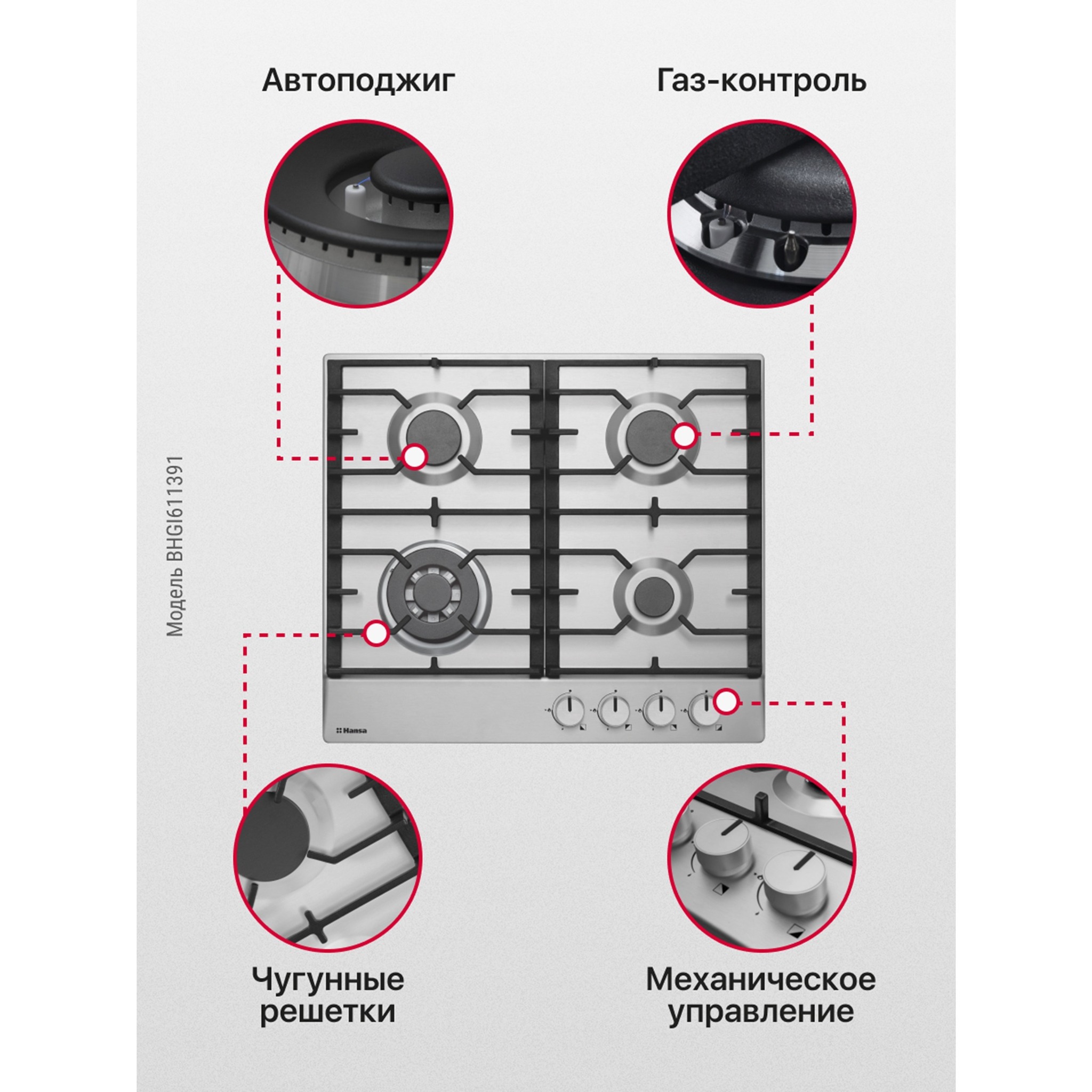 Автоподжиг

Газ-контроль

Модель BHGI611391

Hansa

Чугунные решетки

Механическое управление