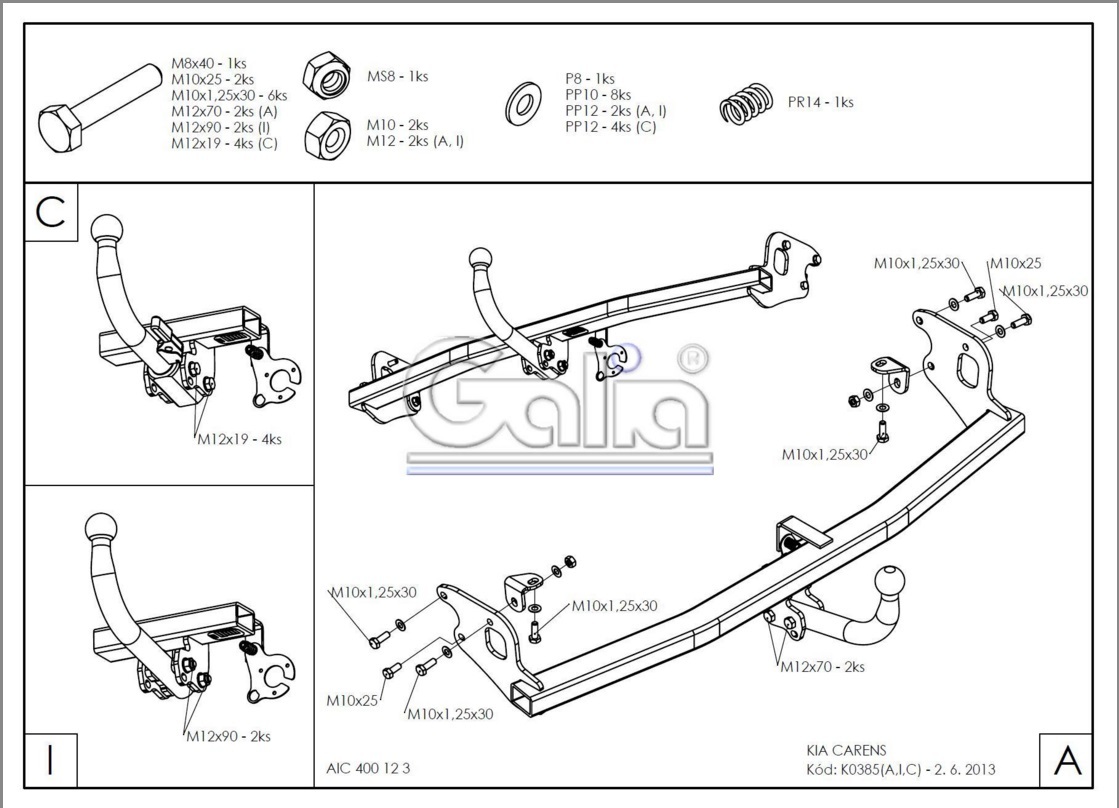 M8x40 - 1ks
M10x25 - 2ks
M10x1,25x30 - 6ks
M12x70 - 2ks (A)
M12x90 - 2ks (I)
M12x19 - 4ks (C)

MS8 - 1ks

M10 - 2ks
M12 - 2ks (A, I)

P8 - 1ks
PP10 - 8ks
PP12 - 2ks (A, I)
PP12 - 4ks (C)

PR14 - 1ks

C

M12x19 - 4ks

I

M12x90 - 2ks

Galia ®

M10x1,25x30
M10x25
M10x1,25x30
M10x1,25x30

M10x1,25x30
M10x1,25x30
M10x25
M10x1,25x30
M12x70 - 2ks

AIC 400 12 3

KIA CARENS
Kód: K0385(A,I,C) - 2. 6. 2013

A