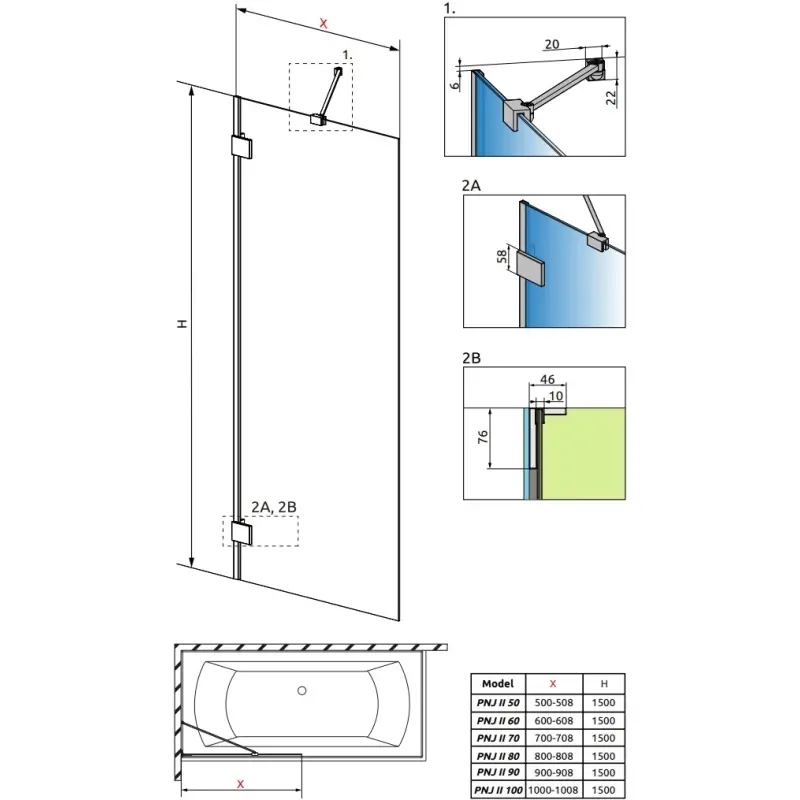 X

1.

H

2A, 2B

1.

20

6

22

2A

58

2B

46

10

76

X

| Model | X | H |
|---|---|---|
| PNJ II 50 | 500-508 | 1500 |
| PNJ II 60 | 600-608 | 1500 |
| PNJ II 70 | 700-708 | 1500 |
| PNJ II 80 | 800-808 | 1500 |
| PNJ II 90 | 900-908 | 1500 |
| PNJ II 100 | 1000-1008 | 1500 |