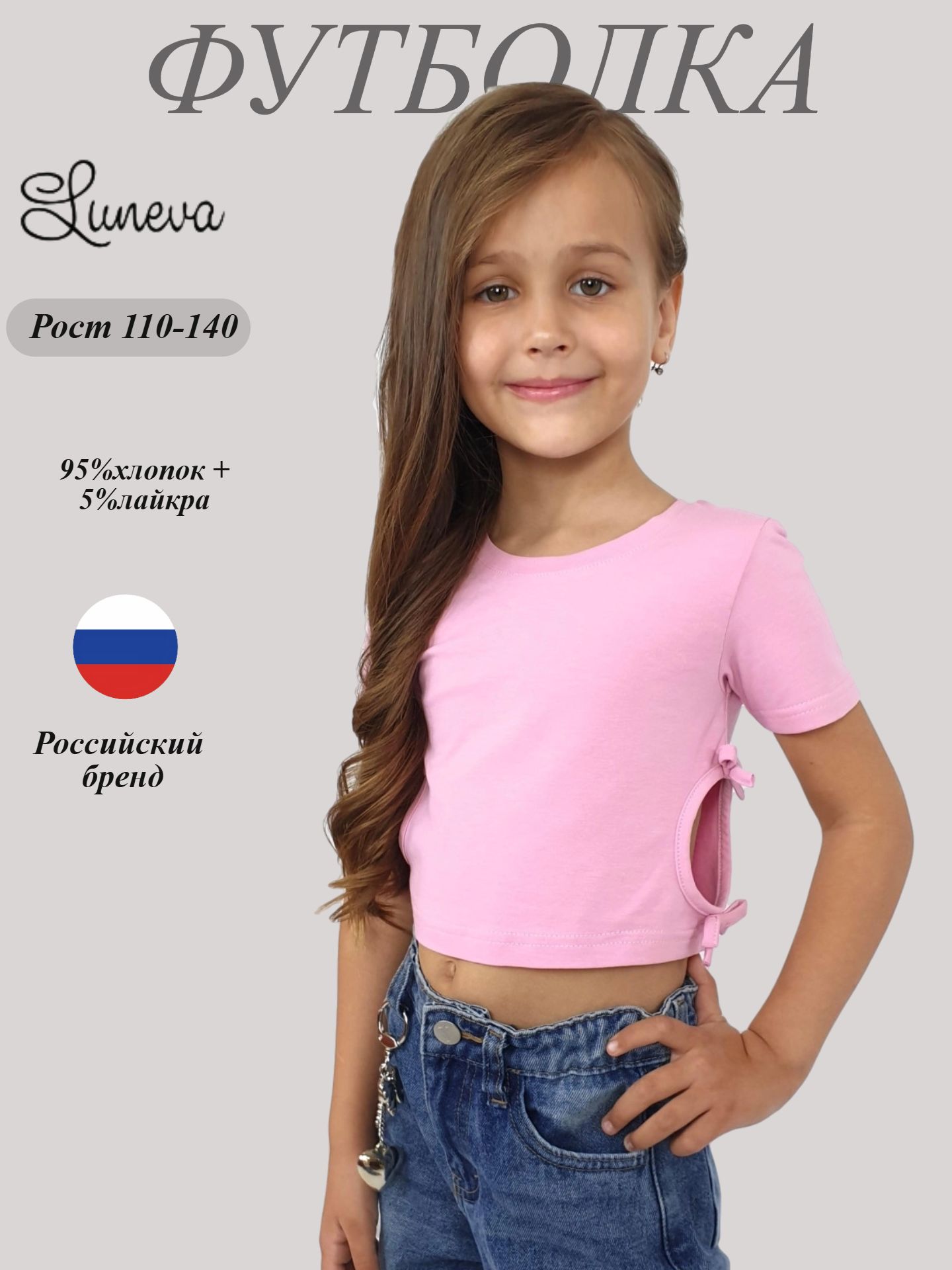 ФУТБОЛКА

Luneva

Рост 110-140

95%хлопок +
5%лайкра

Российский
бренд