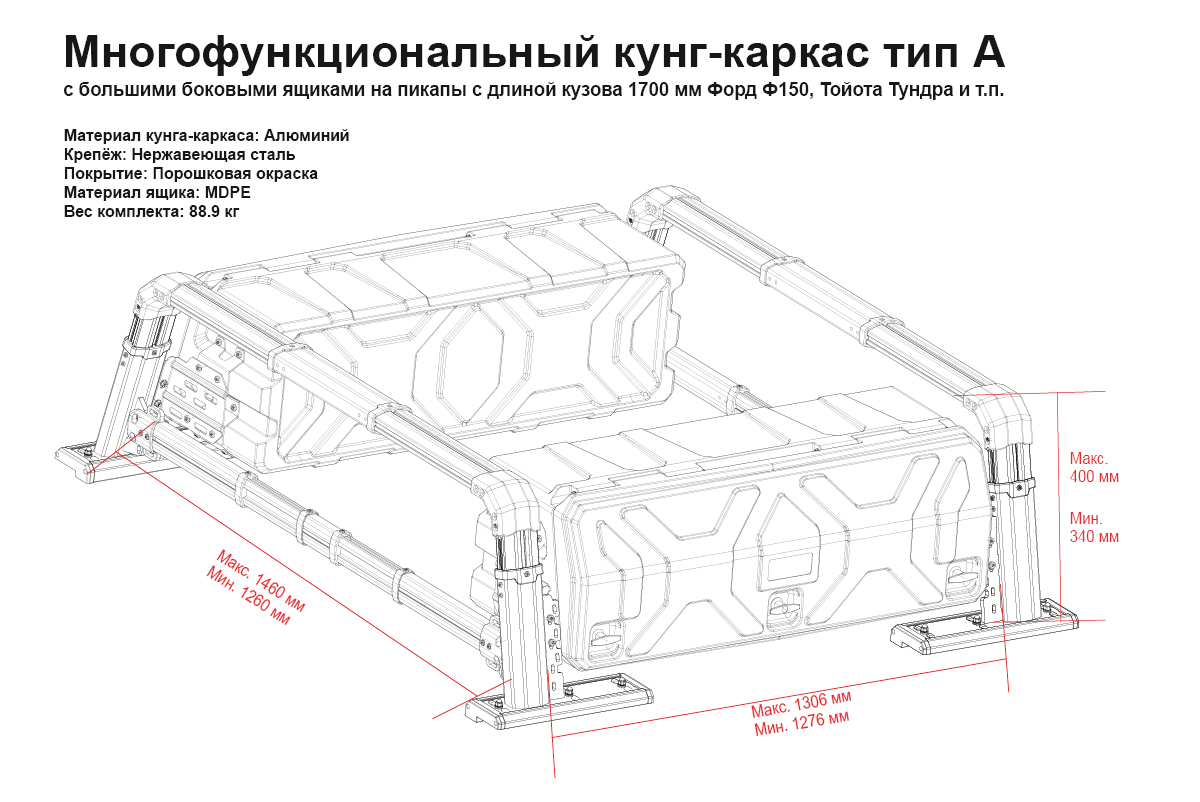 Многофункциональный кунг-каркас тип А

с большими боковыми ящиками на пикапы с длиной кузова 1700 мм Форд Ф150, Тойота Тундра и т.п.

Материал кунга-каркаса: Алюминий
Крепёж: Нержавеющая сталь
Покрытие: Порошковая окраска
Материал ящика: MDPE
Вес комплекта: 88.9 кг

Макс. 400 мм
Мин. 340 мм

Макс. 1460 мм
Мин. 1260 мм

Макс. 1306 мм
Мин. 1276 мм