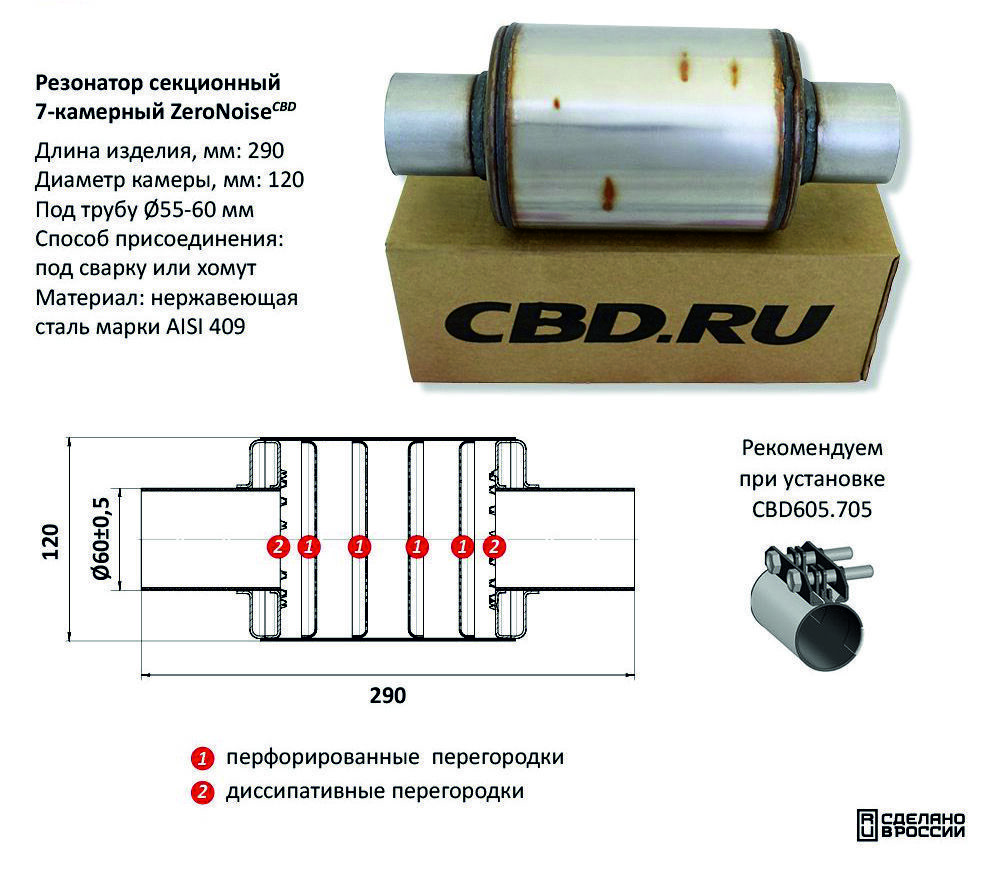 Резонатор секционный 7-камерный ZeroNoise$^{CBD}$

Длина изделия, мм: 290
Диаметр камеры, мм: 120
Под трубу Ø55-60 мм
Способ присоединения: под сварку или хомут
Материал: нержавеющая сталь марки AISI 409

CBD.RU

120

Ø60±0,5

2 1 1 1 1 2

290

Рекомендуем при установке CBD605.705

1 перфорированные перегородки
2 диссипативные перегородки

СДЕЛАНО В РОССИИ