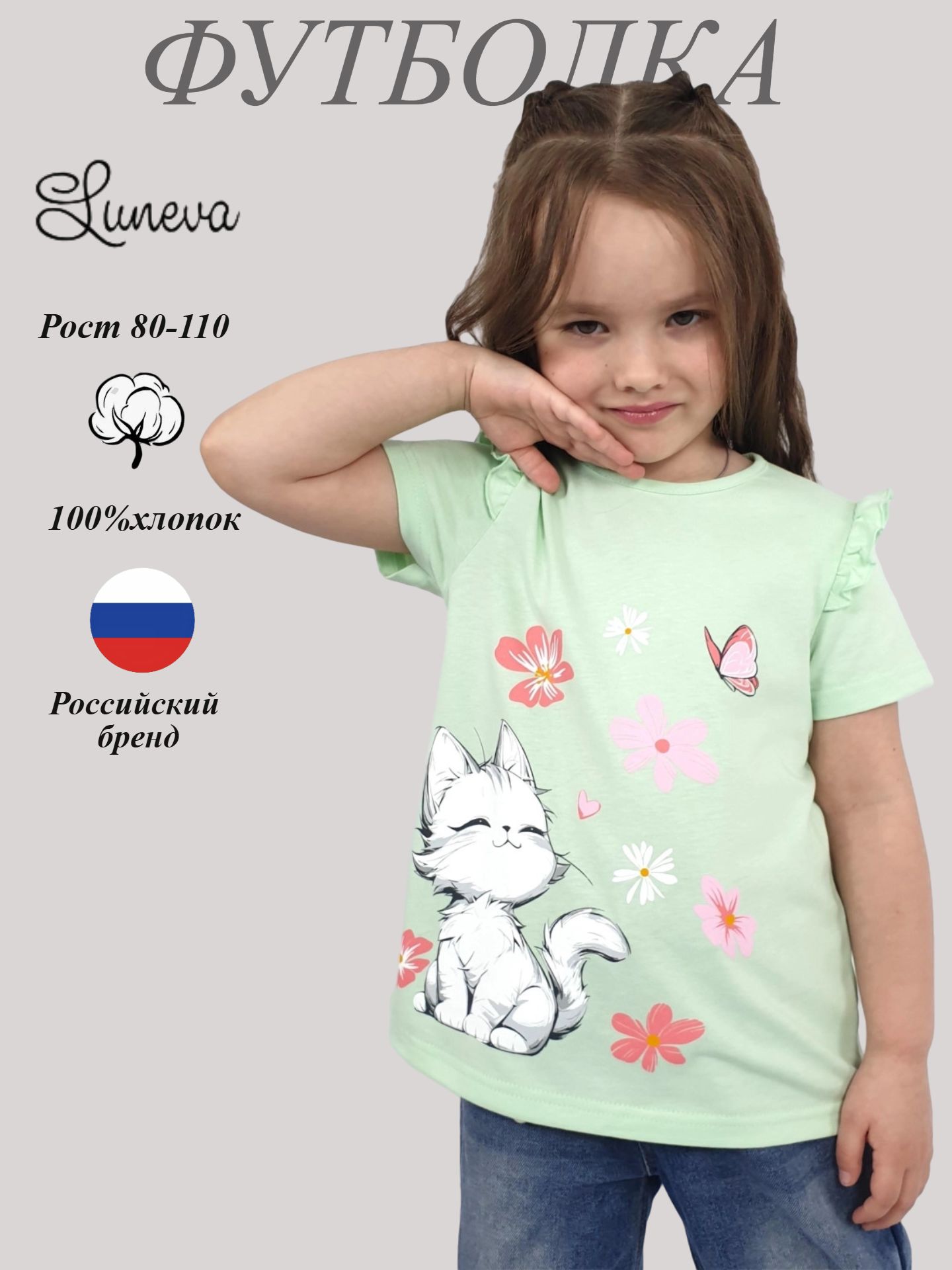 ФУТБОЛКА

Luneva

Рост 80-110

100%хлопок

Российский бренд